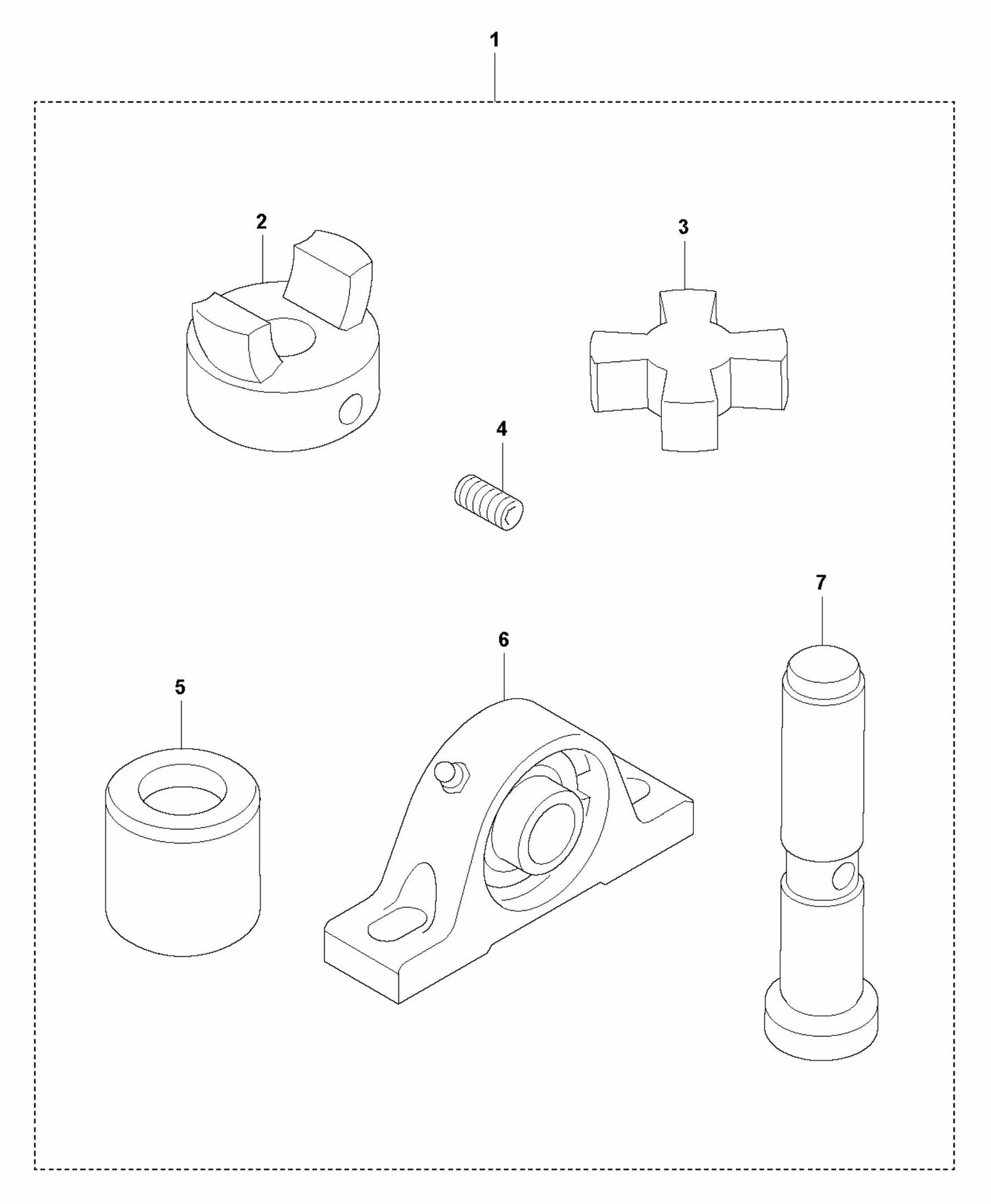 1
2
3
4
7
6
5