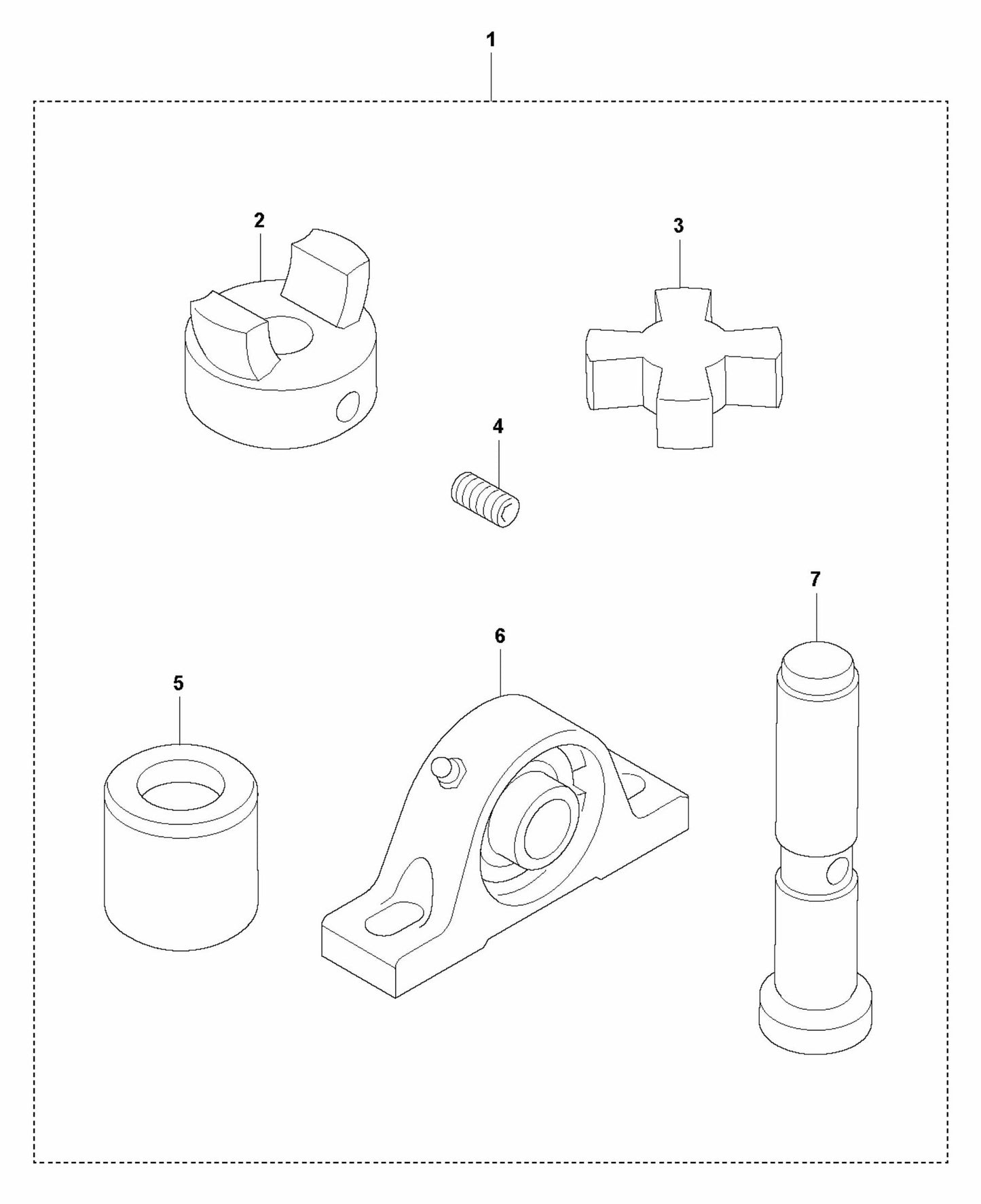 1

2

3

4

7

6

5