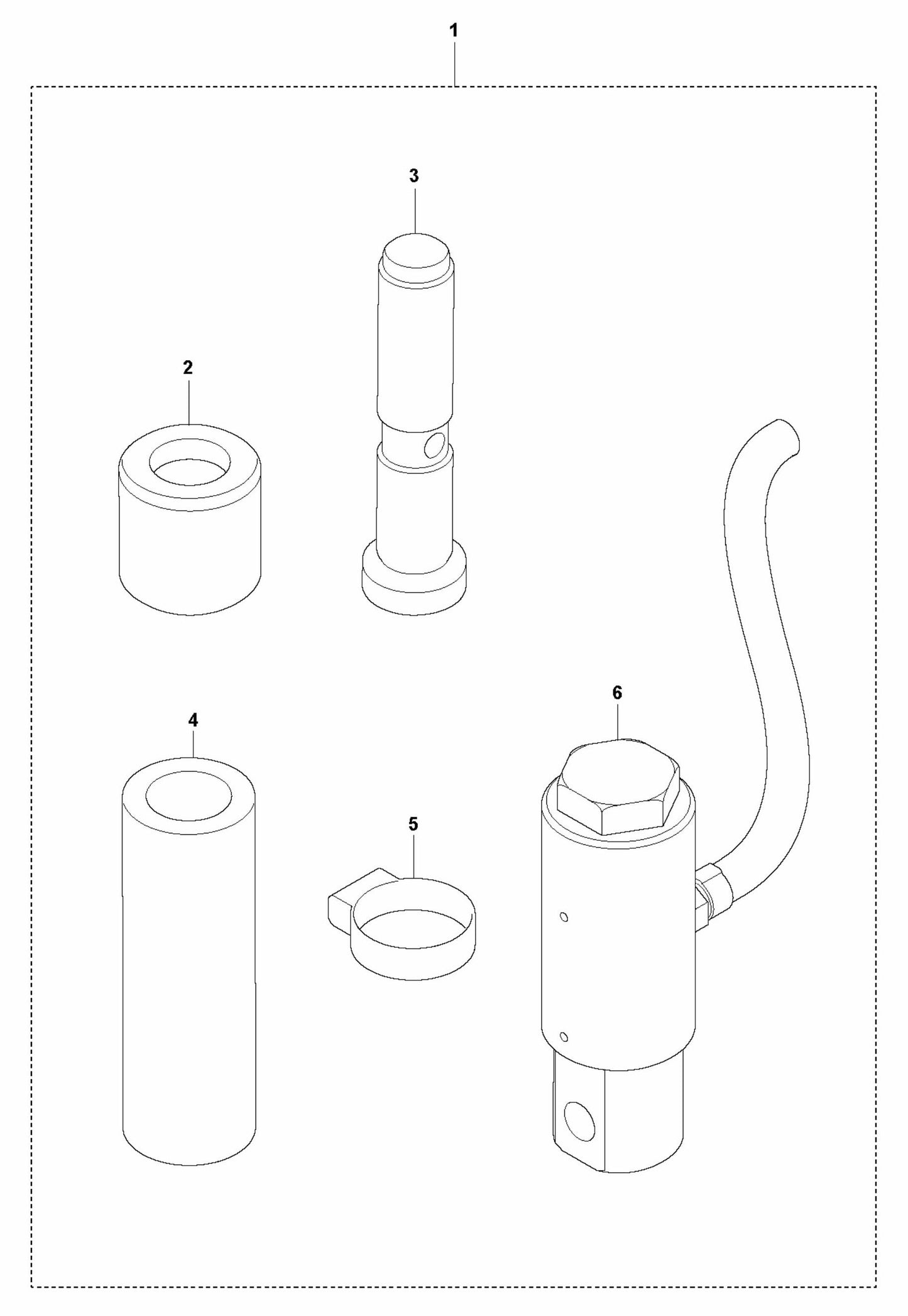 1

3

2

6

4

5