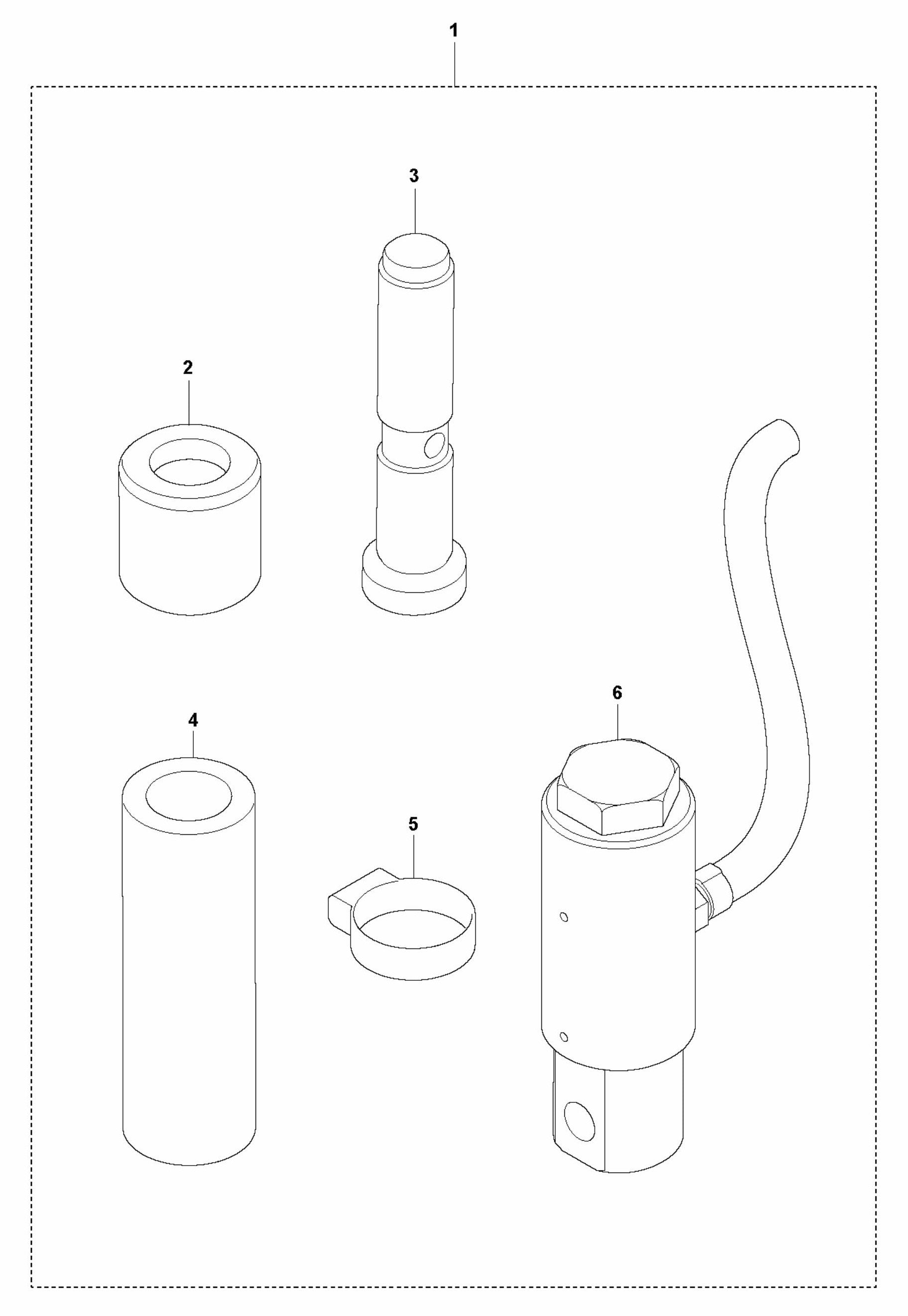 1

3

2

6

4

5