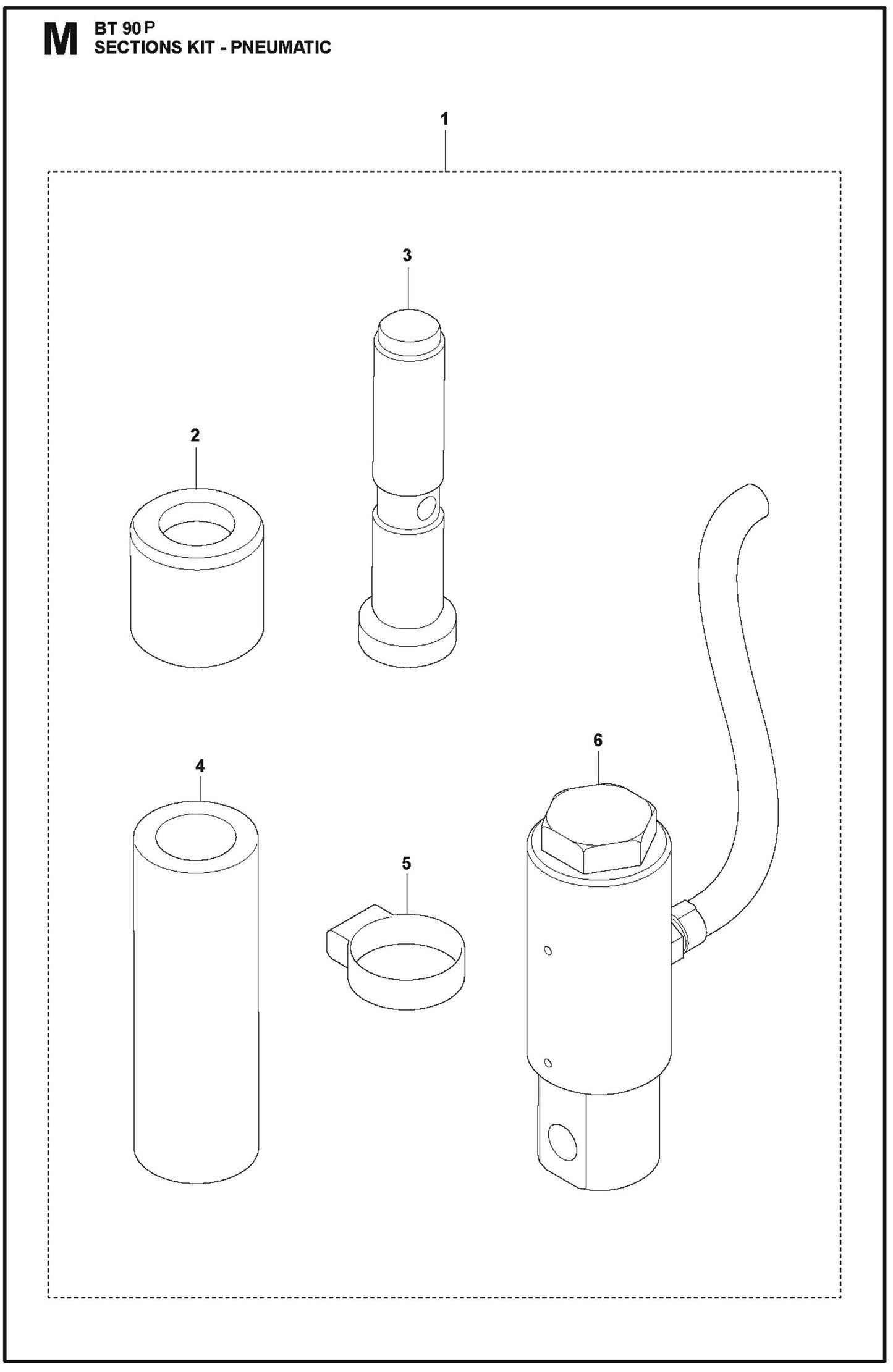 M BT 90 P
SECTIONS KIT - PNEUMATIC

1

3

2

6

4

5