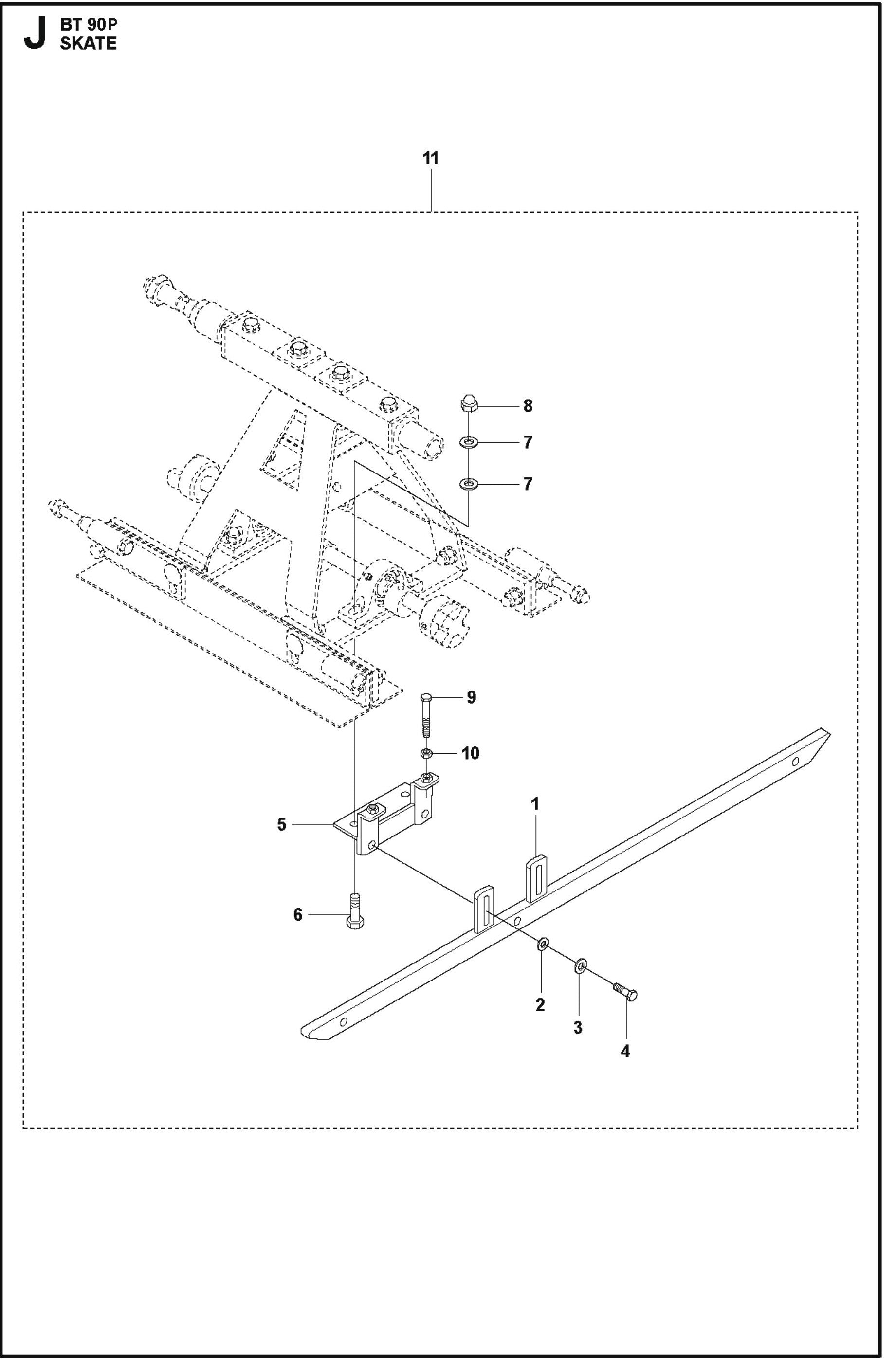 J BT 90P
SKATE

11

8
7
7
9
10
5
1
6
2
3
4