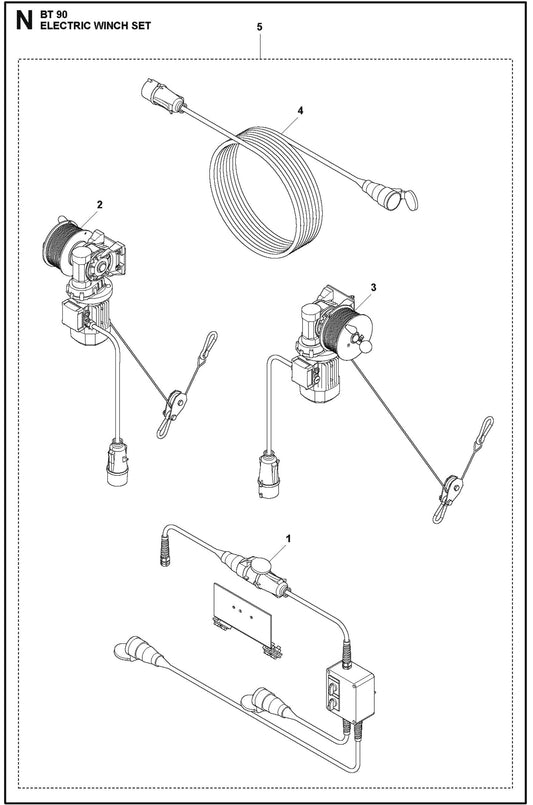 N BT 90
ELECTRIC WINCH SET

5

4

2

3

1