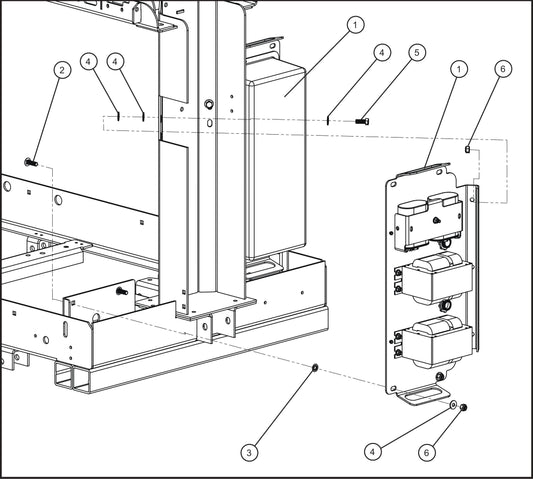 1
2
4
4
4
5
1
6
3
4
6