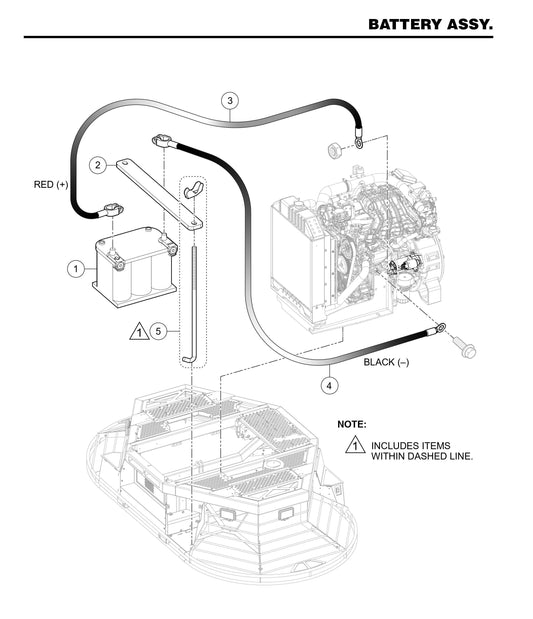 BATTERY ASSY.

3

2

RED (+)

1

1 5

BLACK (–)

4

NOTE:

1 INCLUDES ITEMS WITHIN DASHED LINE.