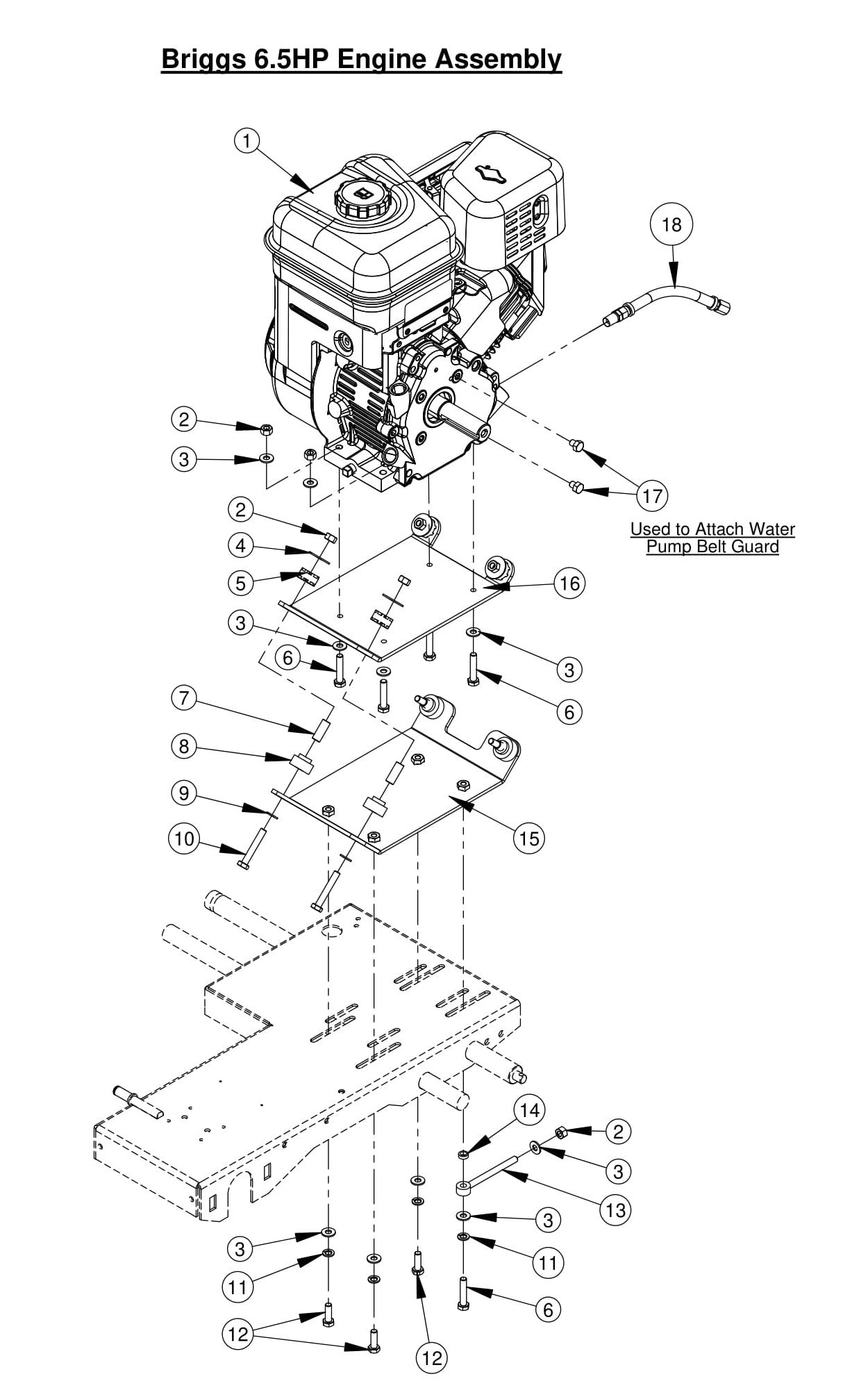 Briggs 6.5HP Engine Assembly

1
18
2
3
17
Used to Attach Water Pump Belt Guard
2
4
5
16
3
6
3
6
7
8
9
10
15
14
2
3
13
3
11
6
3
11
12
12