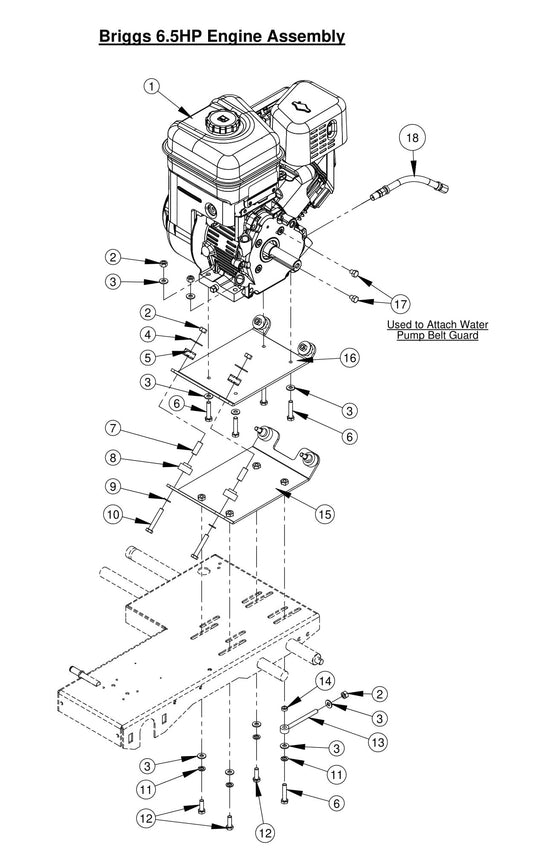 Briggs 6.5HP Engine Assembly

1

18

2

3

17

Used to Attach Water Pump Belt Guard

2

4

5

16

3

6

3

6

7

8

9

10

15

14

2

3

13

3

11

3

11

6

12

12