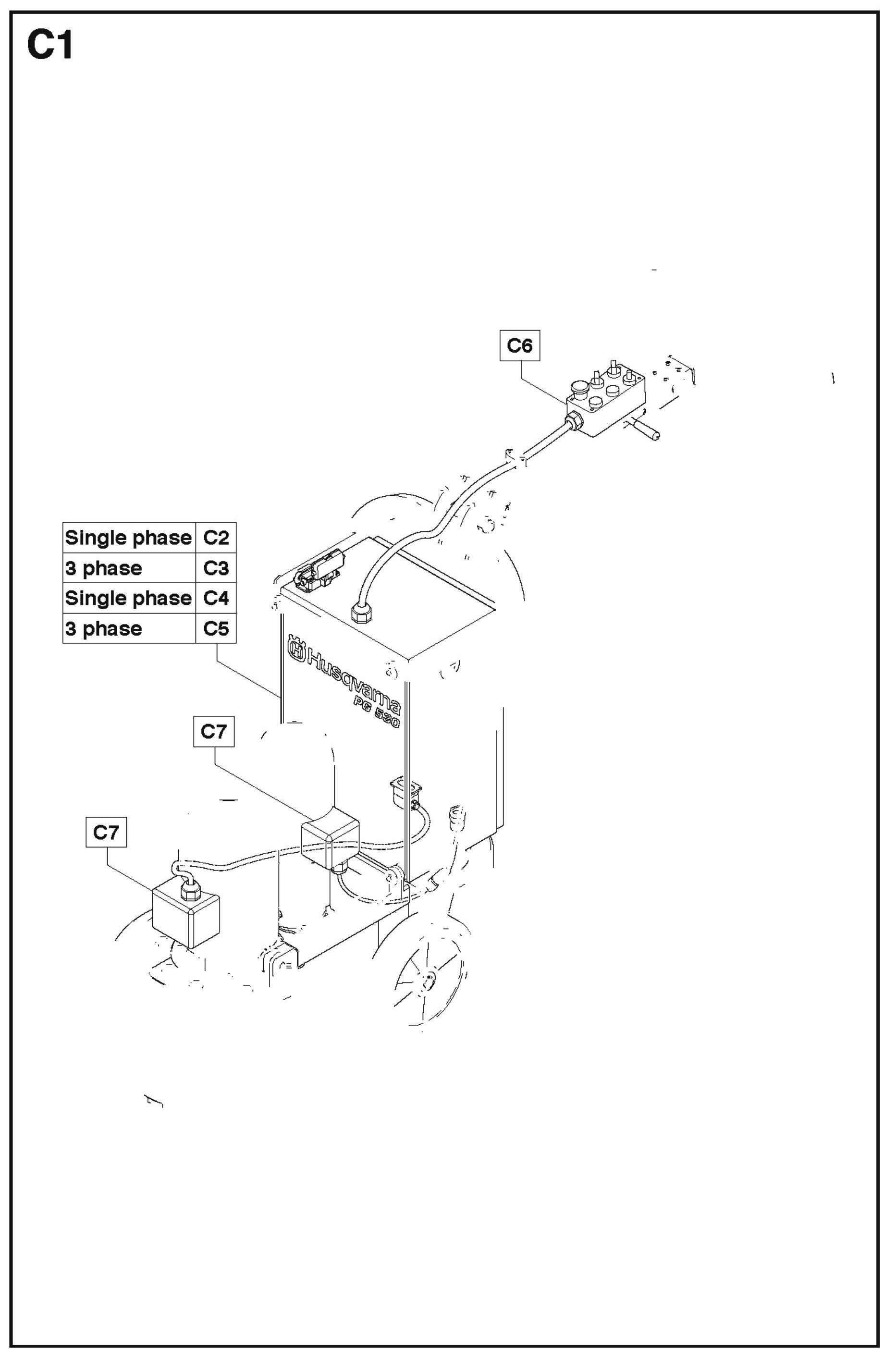 C1

C6

| Single phase | C2 |
|---|---|
| 3 phase | C3 |
| Single phase | C4 |
| 3 phase | C5 |

Husqvarna
PG 530

C7

C7