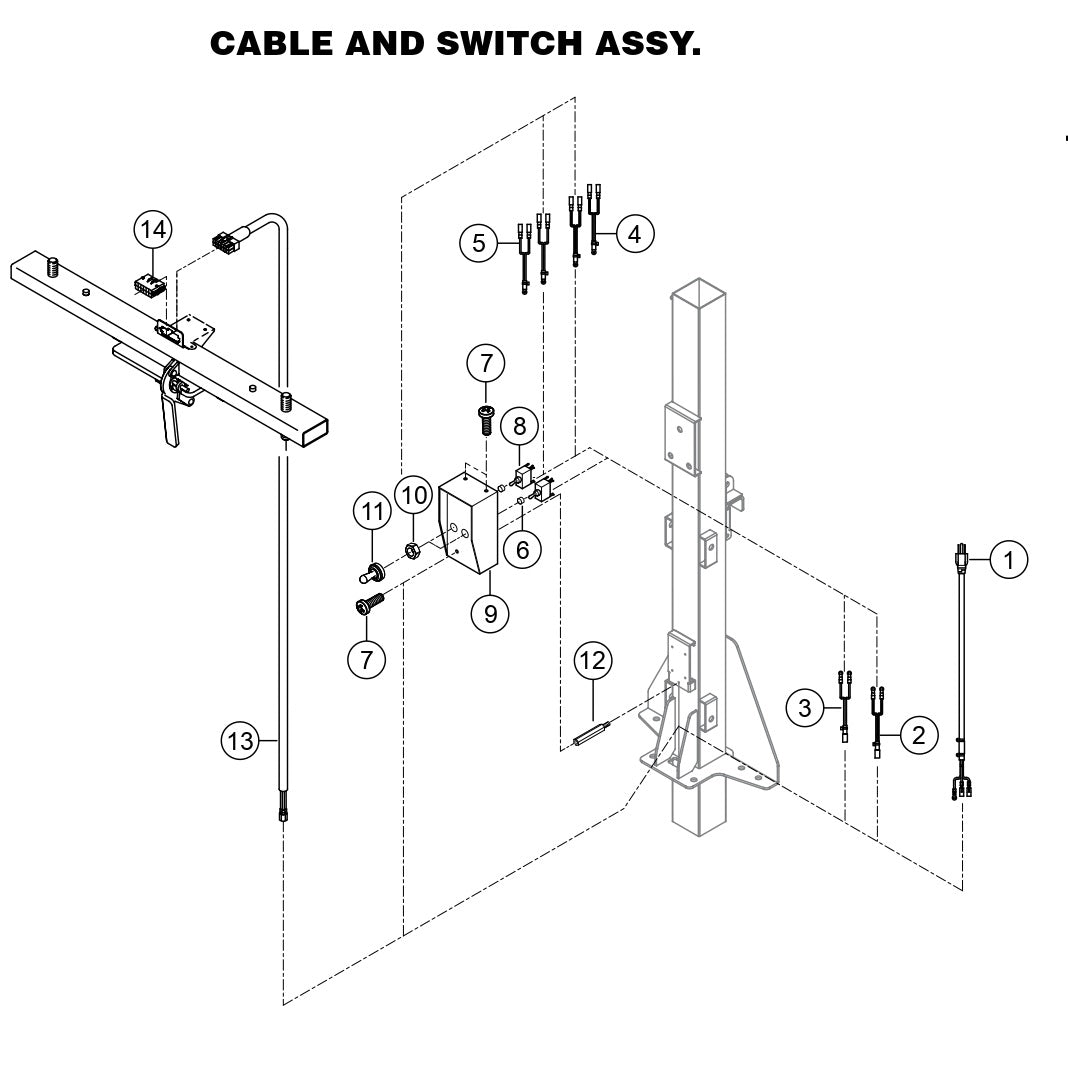 CABLE AND SWITCH ASSY.

14
5
4
7
8
11
10
6
9
7
1
12
3
2
13