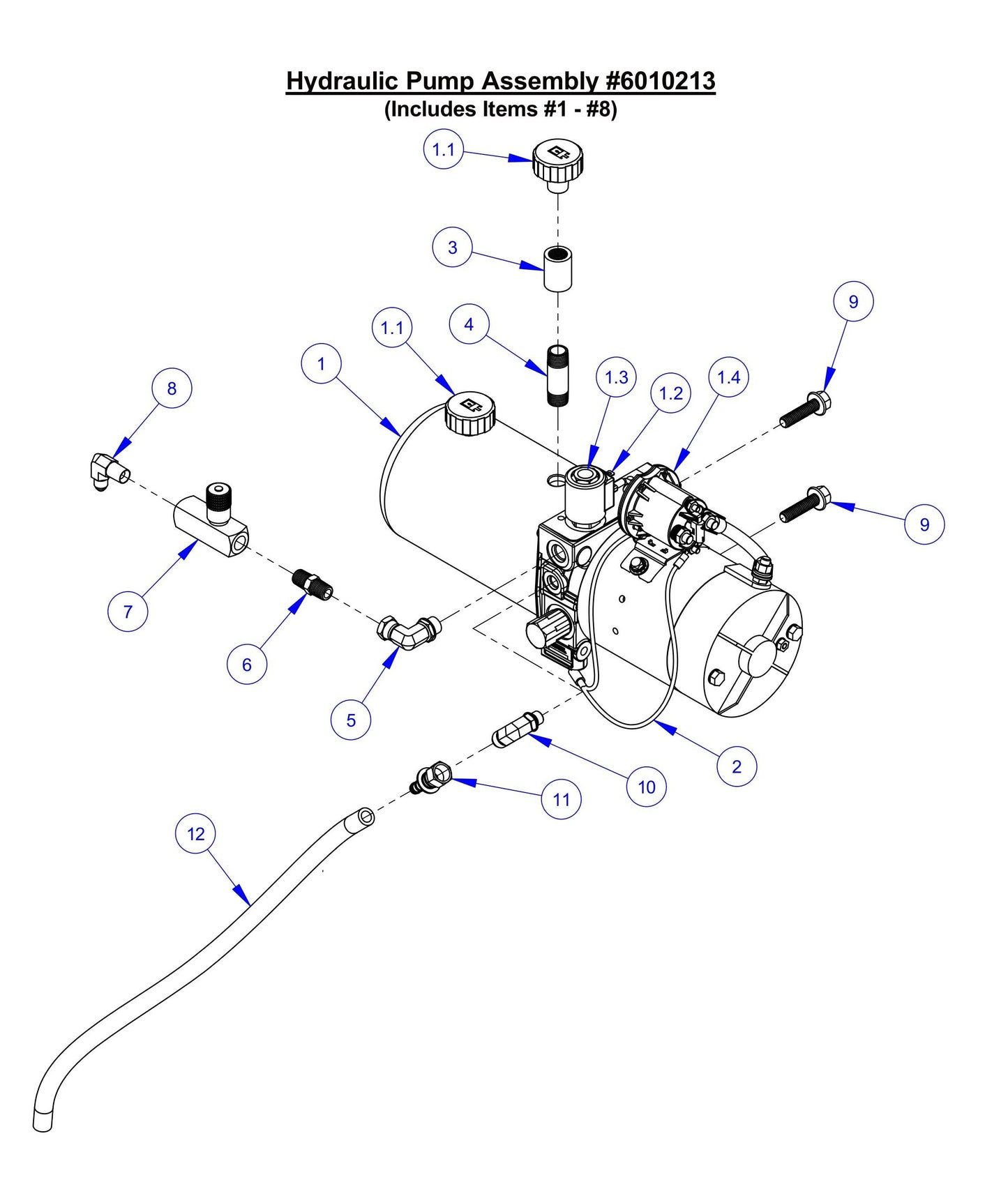 Hydraulic Pump Assembly #6010213
(Includes Items #1 - #8)

1.1

3

9

1.1

4

1

1.3

1.2

1.4

8

9

7

6

5

2

10

11

12