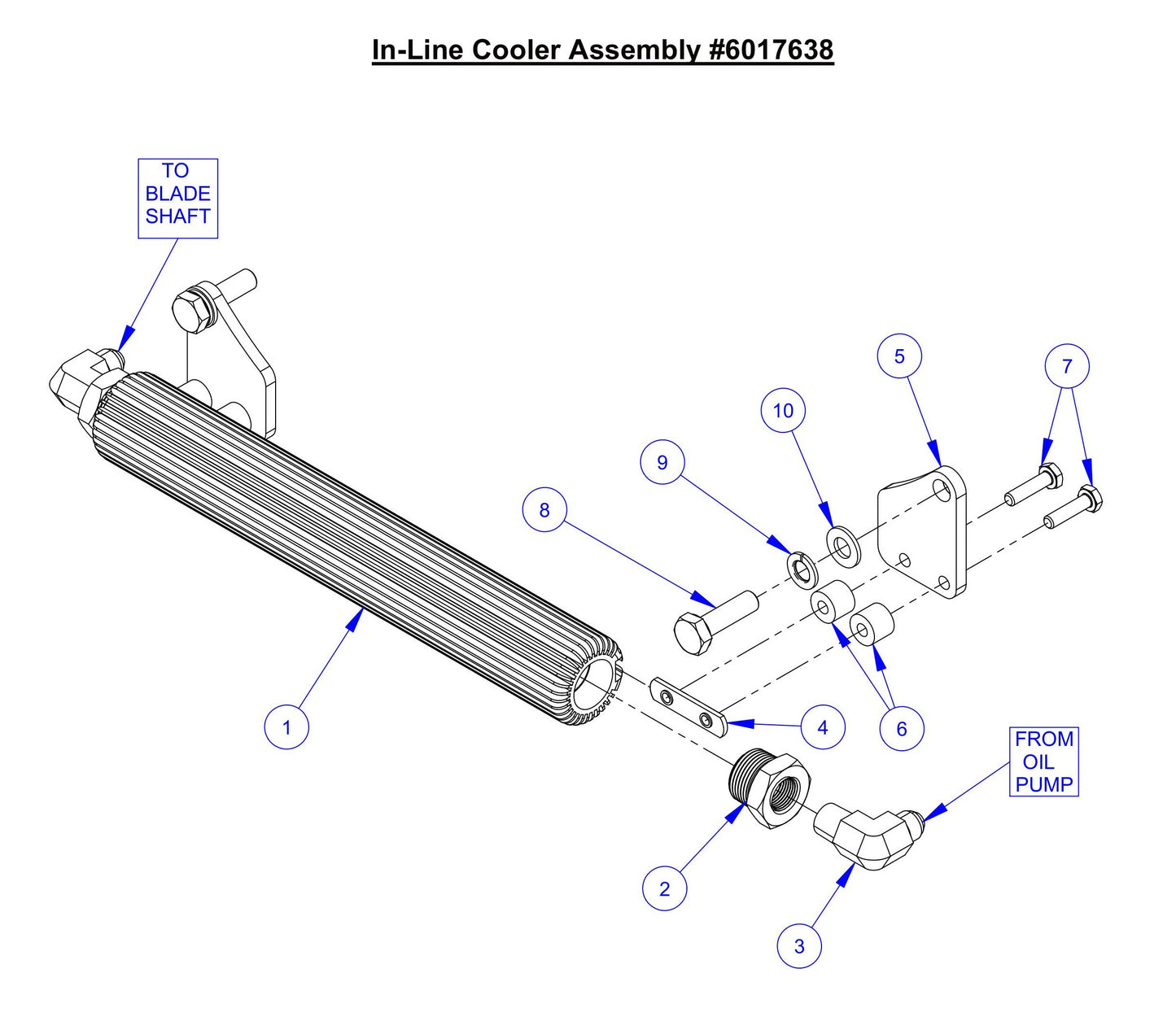 In-Line Cooler Assembly #6017638

TO BLADE SHAFT

5

7

10

9

8

1

4

6

FROM OIL PUMP

2

3