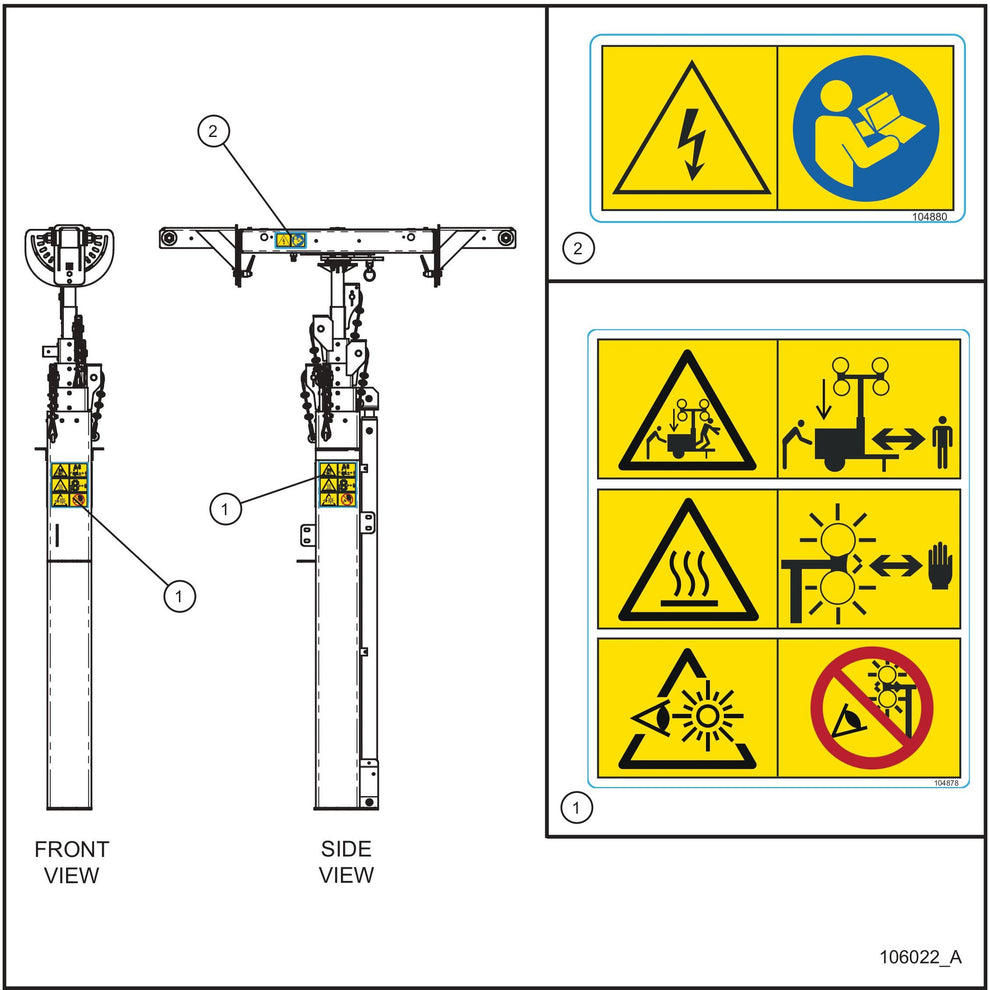 2

1

1

FRONT VIEW

SIDE VIEW

104880

2

104878

1

106022_A