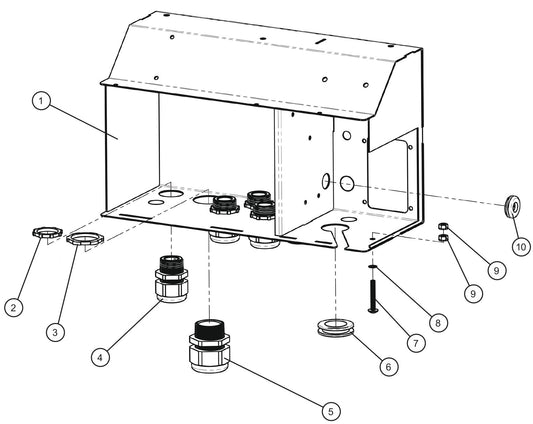 1
2
3
4
5
6
7
8
9
9
10