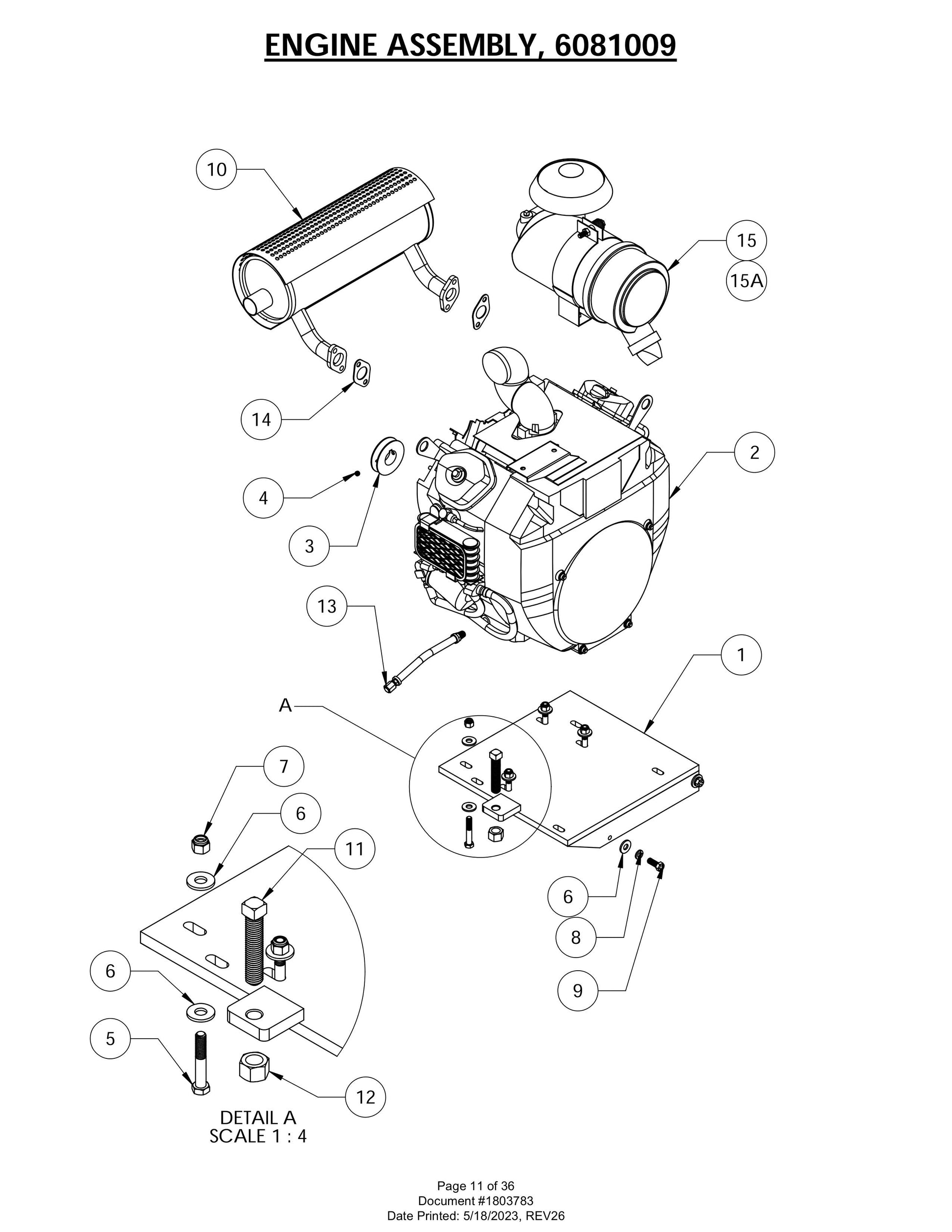 ENGINE ASSEMBLY, 6081009

10

15

15A

14

2

4

3

13

1

A

7

6

11

6

8

9

6

5

12

DETAIL A
SCALE 1 : 4

Page 11 of 36
Document #1803783
Date Printed: 5/18/2023, REV26