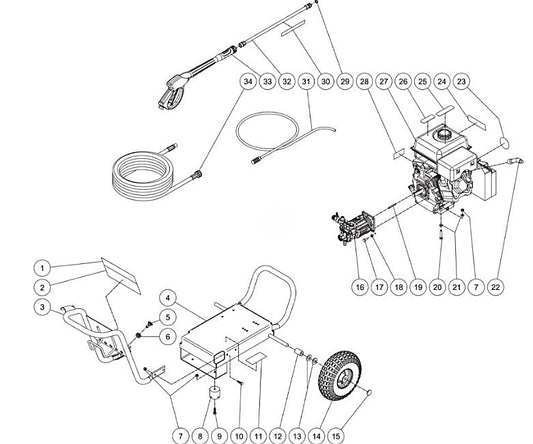 34 33 32 31 30 29 28 27 26 25 24 23

16 17 18 19 20 21 7 22

1
2
3
4
5
6

7 8 9 10 11 12 13 14 15