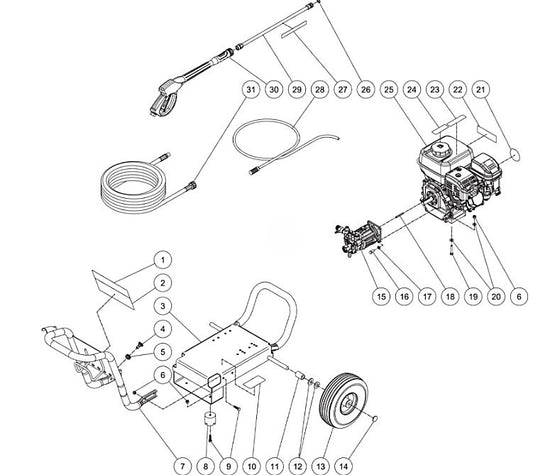 31 30 29 28 27 26 25 24 23 22 21

15 16 17 18 19 20 6

1
2
3
4
5
6

7 8 9 10 11 12 13 14