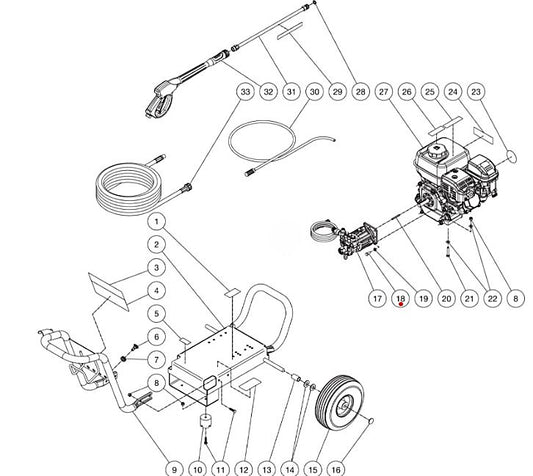 33 32 31 30 29 28 27 26 25 24 23

1

2

3

4

5

6

7

8

17 18 19 20 21 22 8

9 10 11 12 13 14 15 16