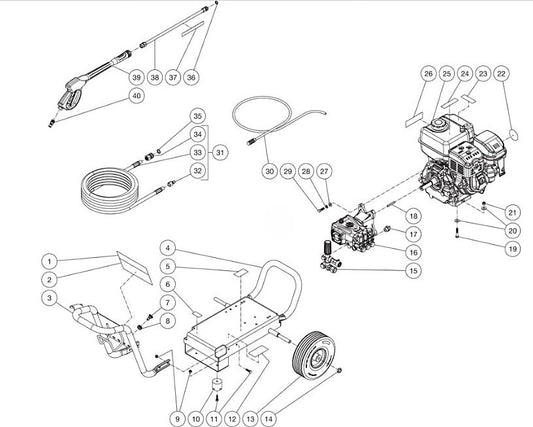 39
38
37
36
40
35
34
33
31
32
30
29
28
27
26
25
24
23
22
21
20
19
18
17
16
15
1
2
3
4
5
6
7
8
9
10
11
12
13
14