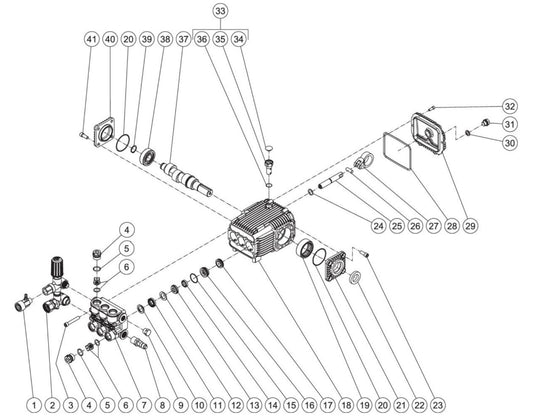 33
41 40 20 39 38 37 36 35 34
32
31
30
24 25 26 27 28 29
4
5
6
1 2 3 4 5 6 7 8 9 10 11 12 13 14 15 16 17 18 19 20 21 22 23