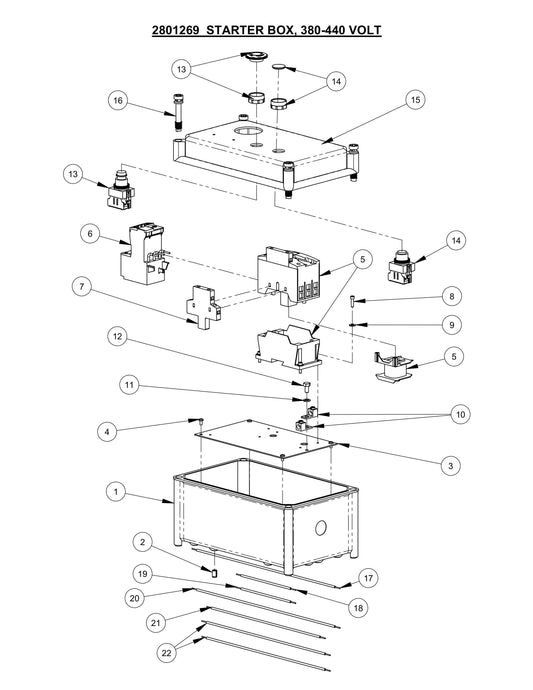 2801269 STARTER BOX, 380-440 VOLT

13
14
16
15
13
6
14
5
7
8
9
12
5
11
10
4
3
1
2
19
17
20
18
21
22