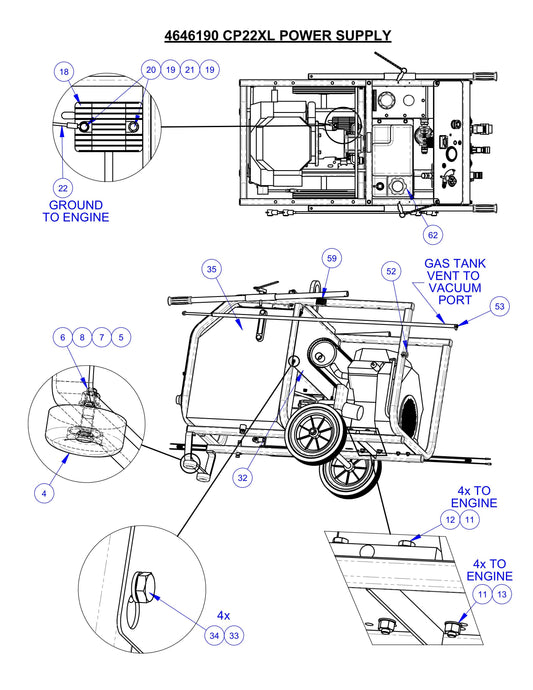 4646190 CP22XL POWER SUPPLY

18
20 19 21 19
22
GROUND TO ENGINE
62
35
59
52
GAS TANK VENT TO VACUUM PORT
53
6 8 7 5
4
32
4x TO ENGINE
12 11
4x TO ENGINE
11 13
4x
34 33