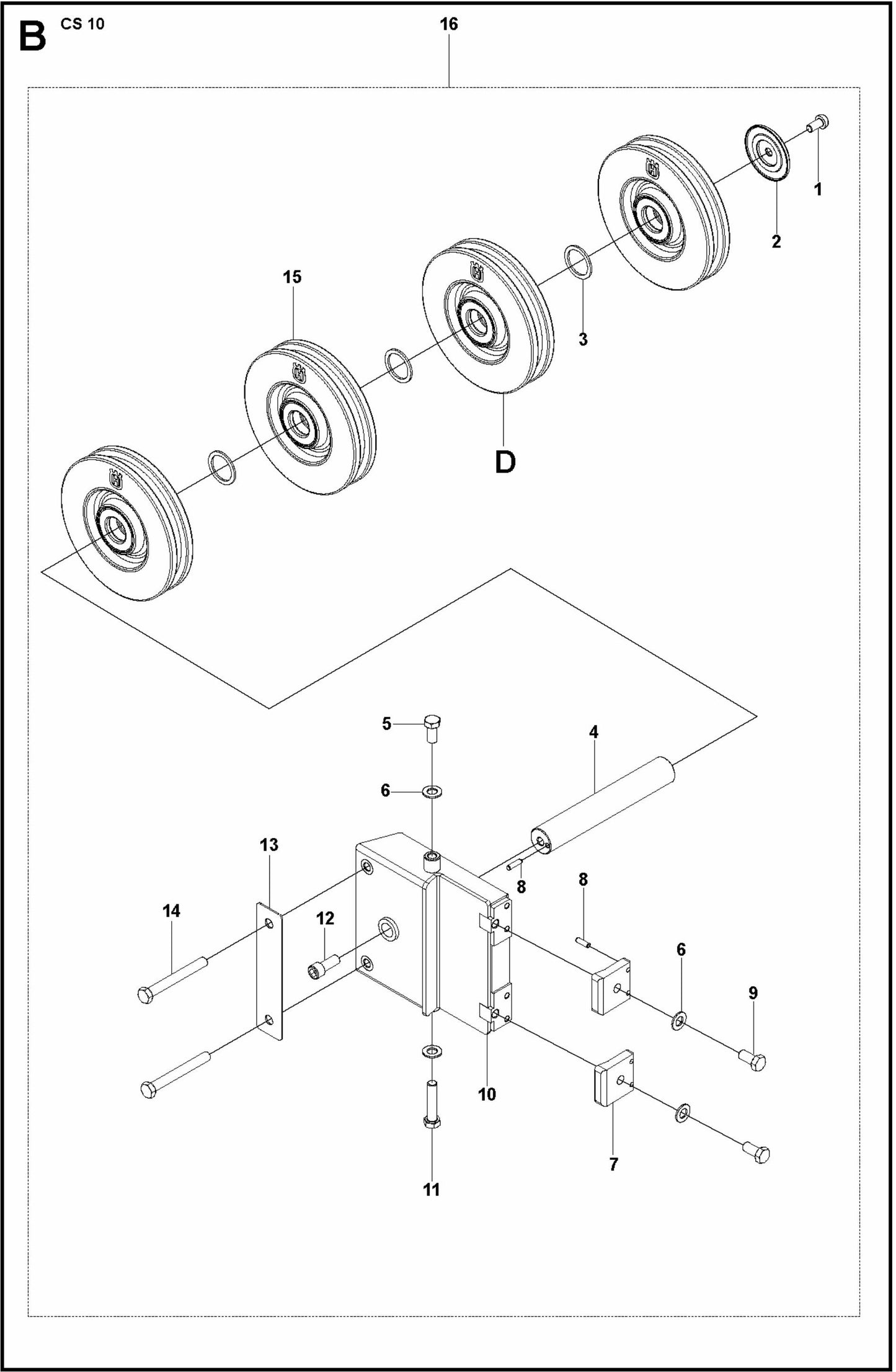 B CS 10

16

1

2

15

3

D

5

4

6

13

8

8

14

12

6

9

10

7

11