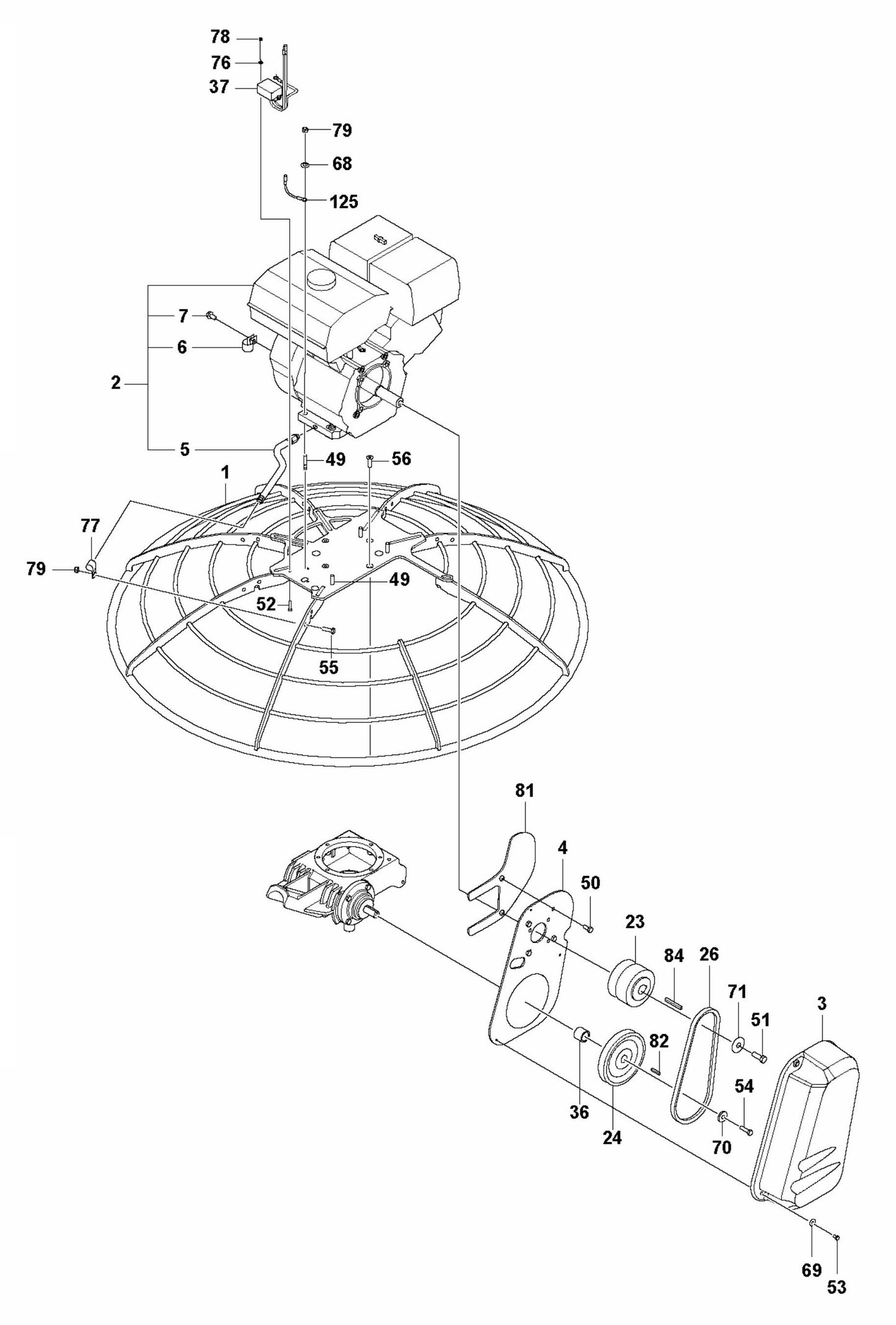 78
76
37
79
68
125
7
6
2
5
49
56
1
77
79
49
52
55
81
4
50
23
84
26
71
51
3
82
54
36
24
70
69
53