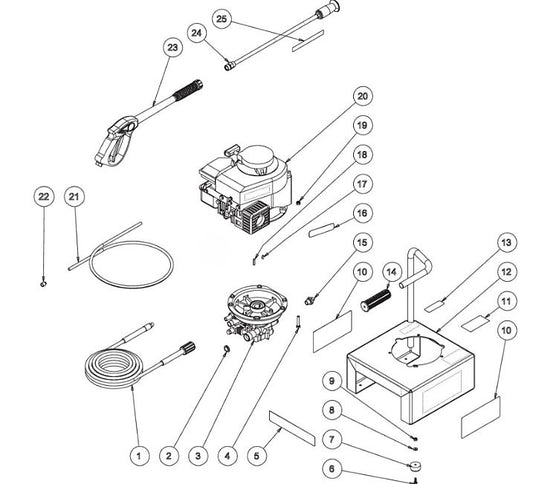 25
24
23
20
19
18
17
16
22
21
15
10
14
13
12
11
10
9
8
7
6
1
2
3
4
5