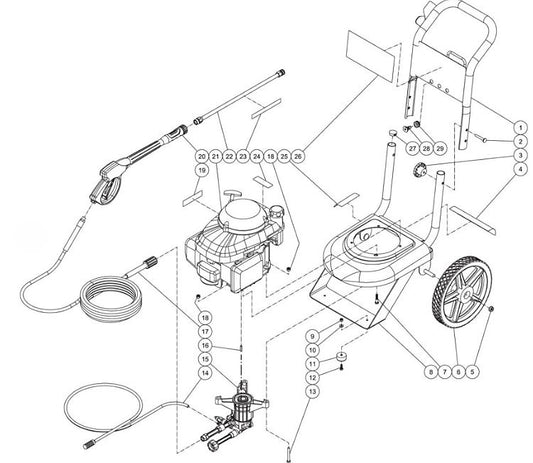 1
2
3
4
27 28 29
20 21 22 23 24 18 25 26
19
18
17
16
15
14
9
10
11
12
13
8 7 6 5