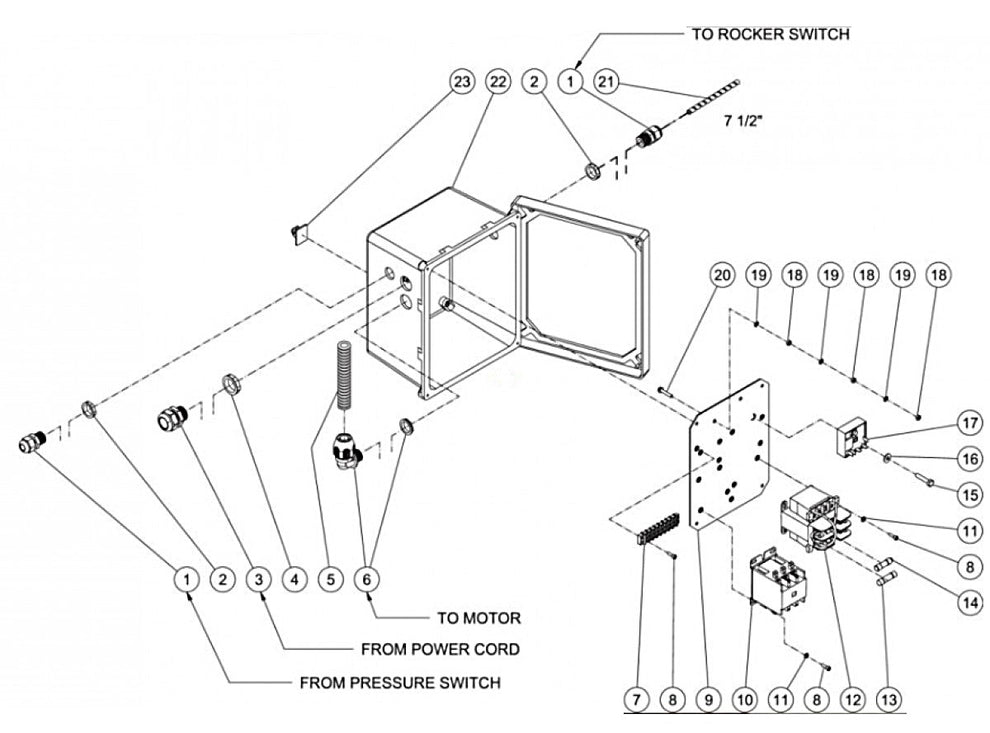 TO ROCKER SWITCH

23 22 2 1 21

7 1/2"

20 19 18 19 18 19 18

17

16

15

11

8

14

1 2 3 4 5 6

TO MOTOR

FROM POWER CORD

FROM PRESSURE SWITCH

7 8 9 10 11 8 12 13