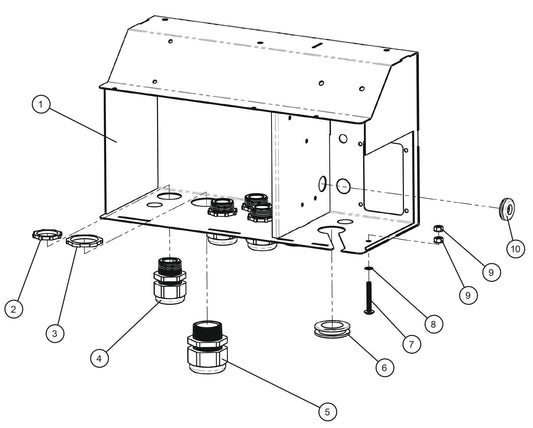 1
2
3
4
5
6
7
8
9
9
10