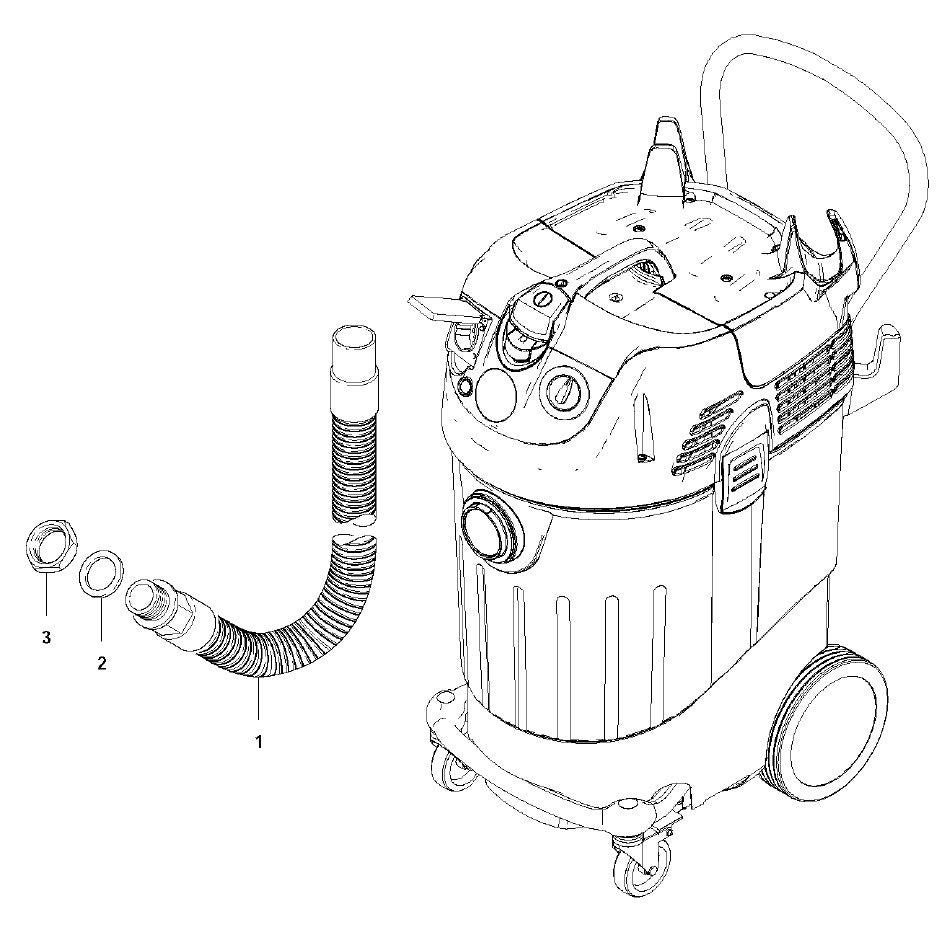 3
2
1