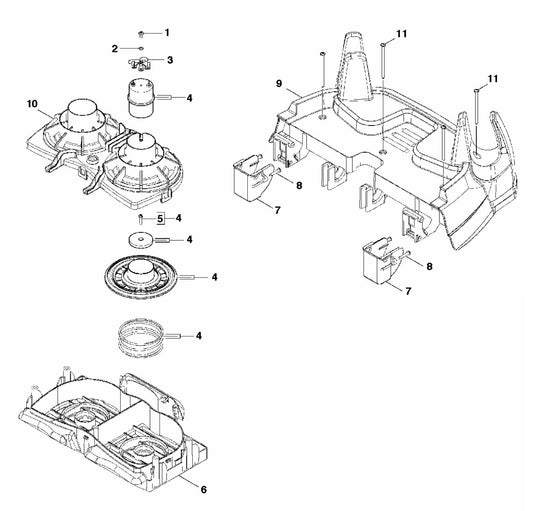 1
2
3
4
10
5
4
4
4
4
6
11
9
11
8
7
8
7