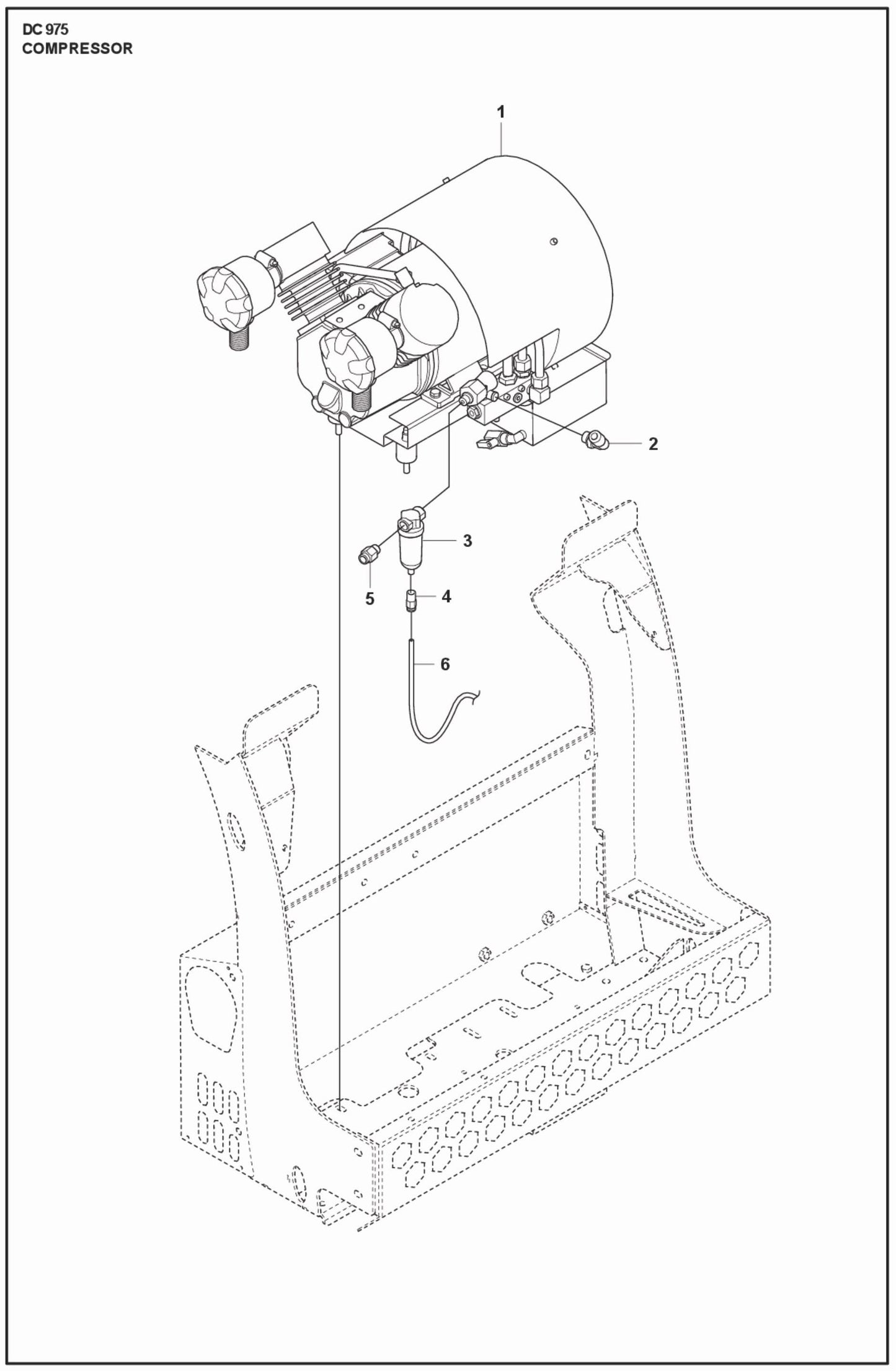 DC 975
COMPRESSOR

1

2

3

5

4

6