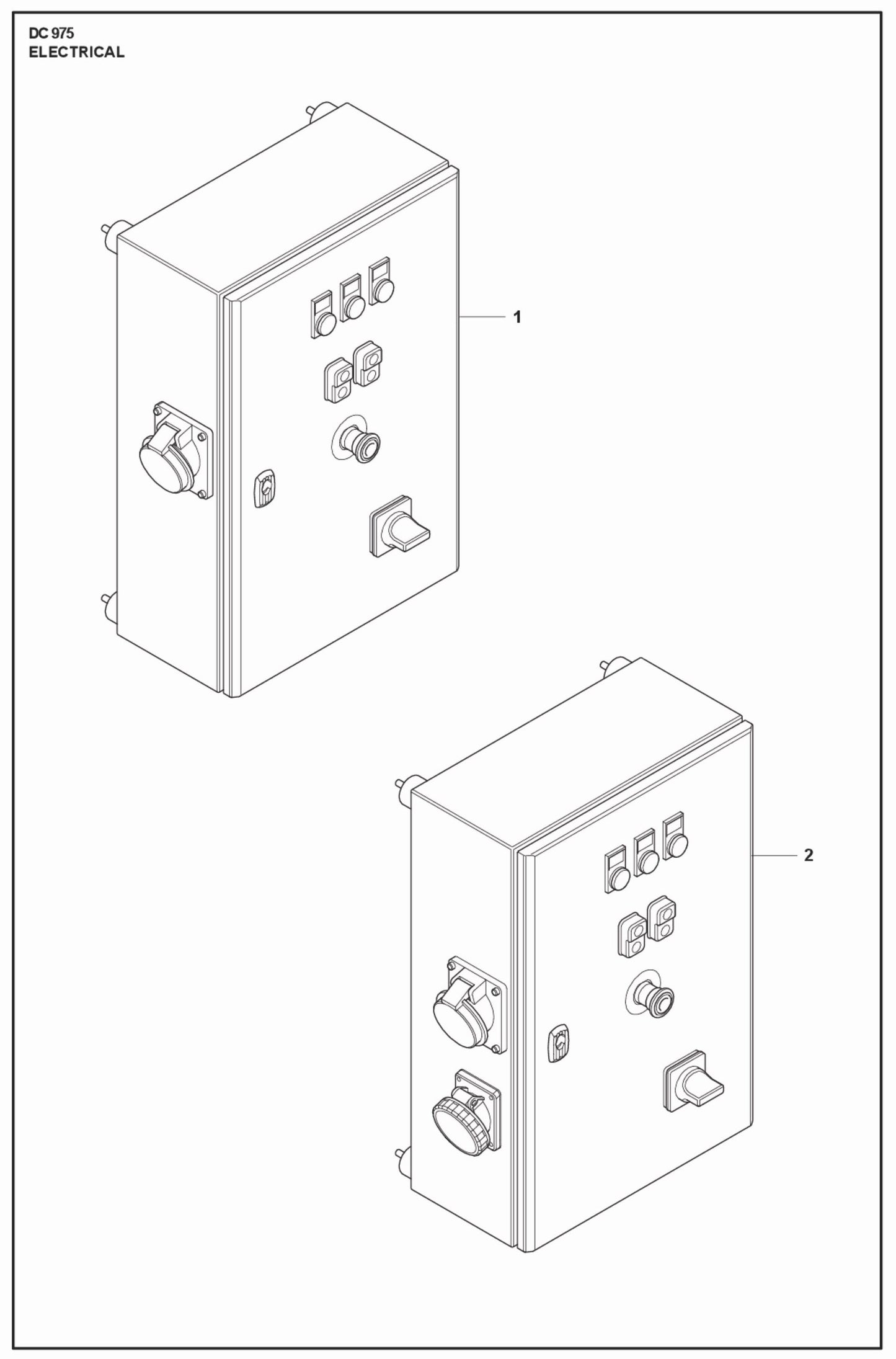 DC 975
ELECTRICAL

1

2