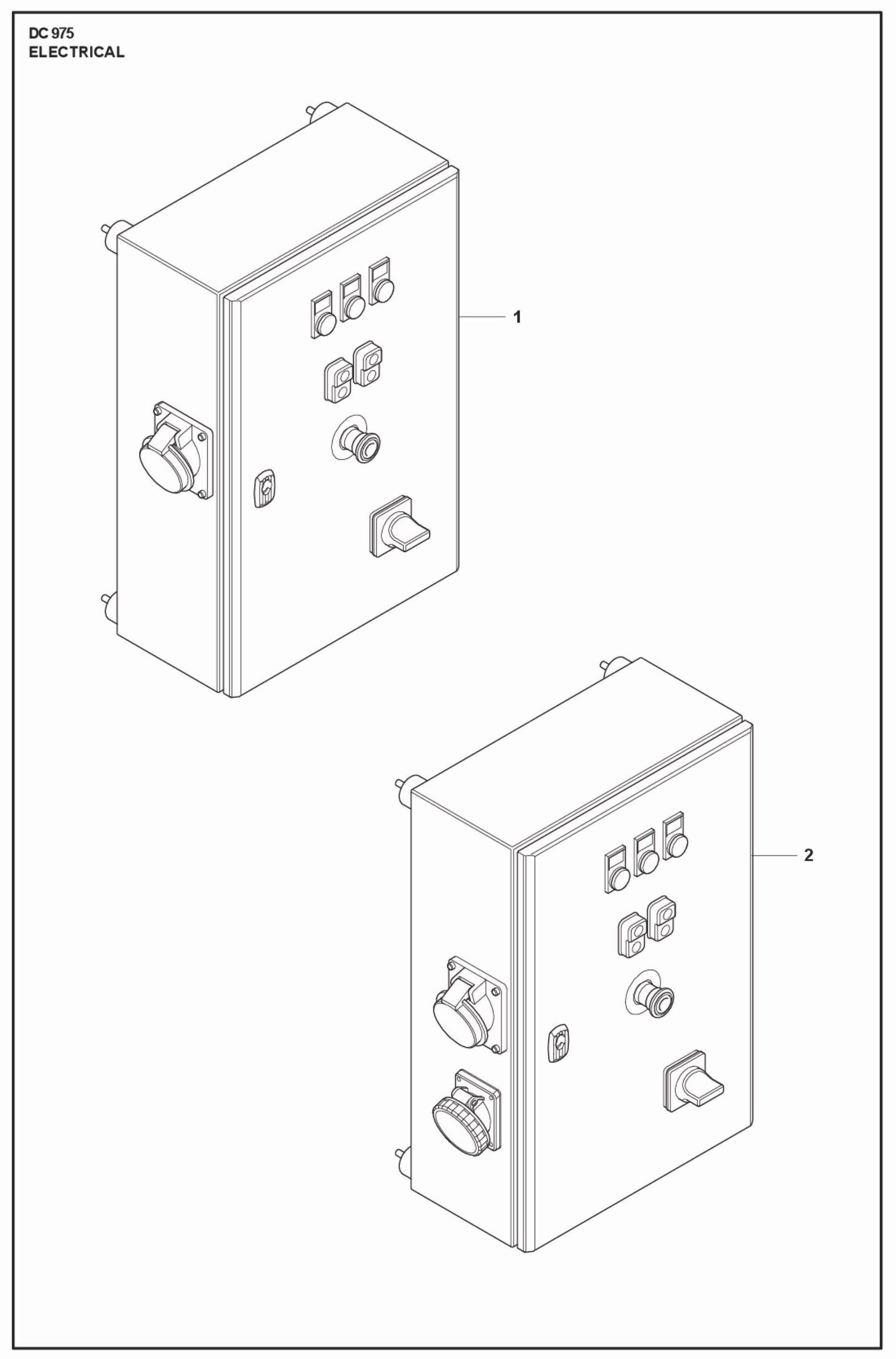 DC 975
ELECTRICAL

1

2