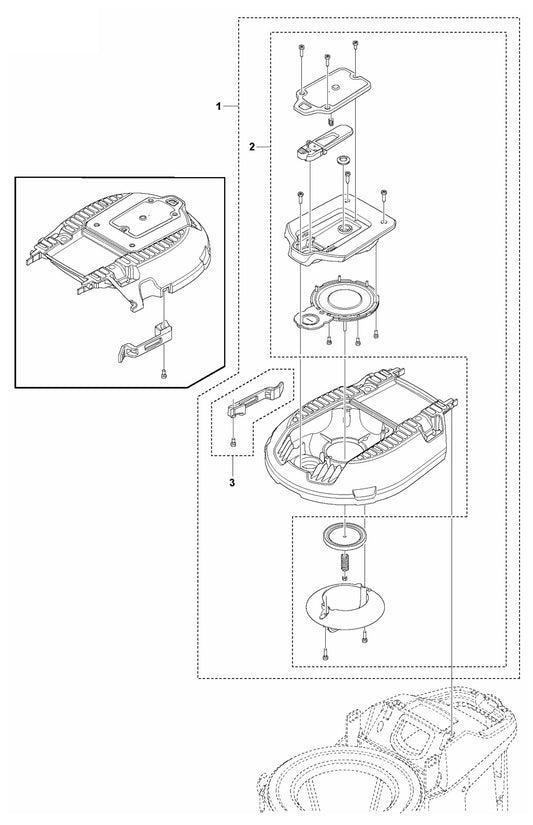 1
2
3