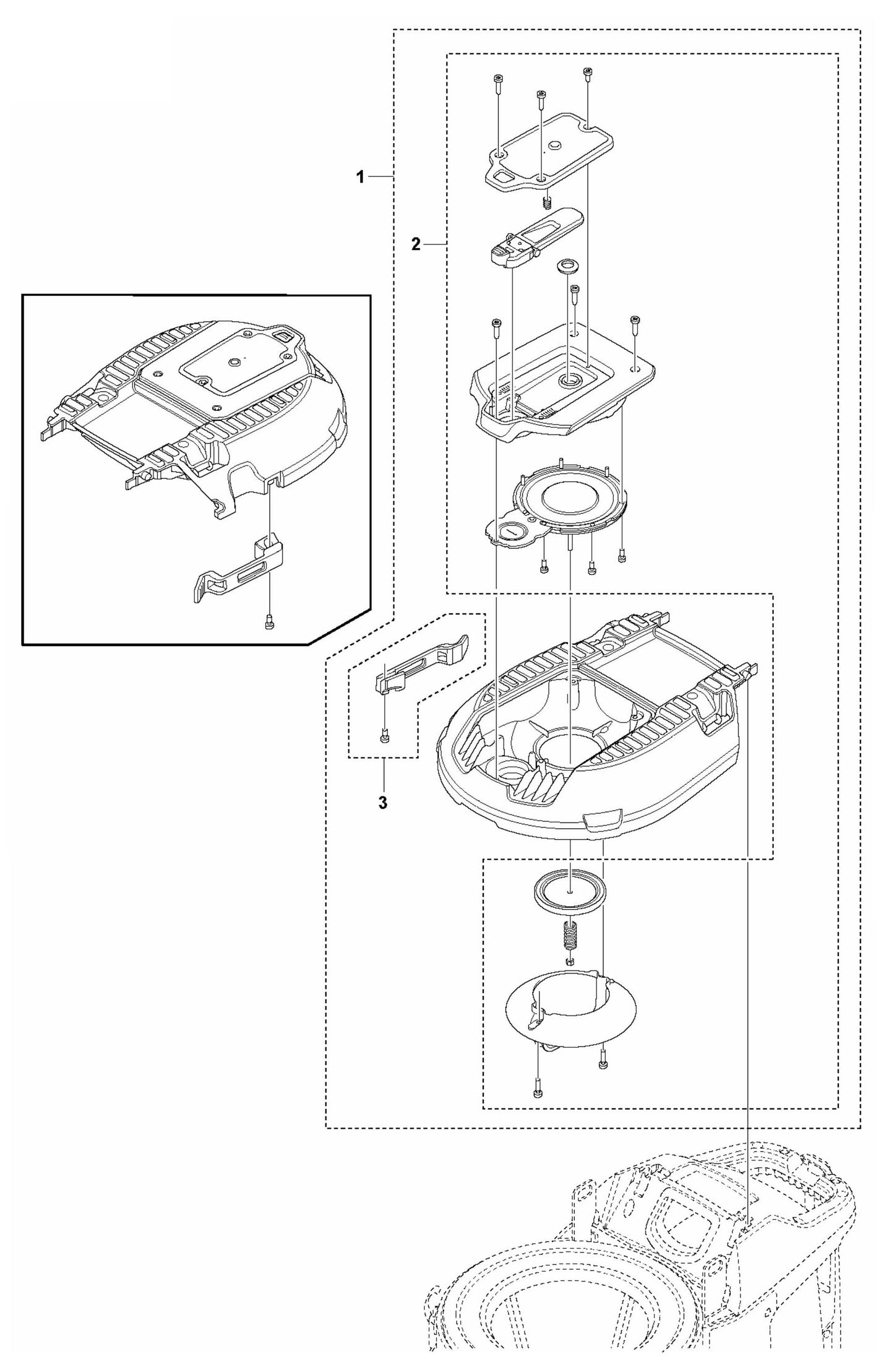 1
2
3