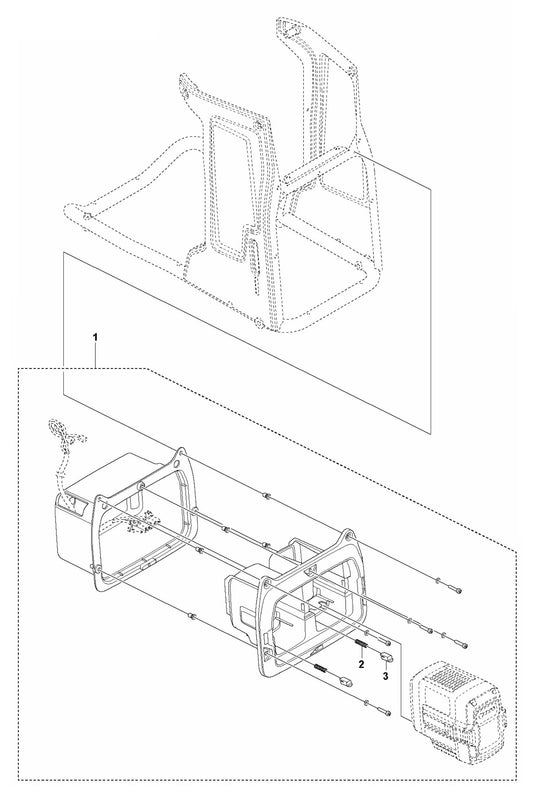 1

2

3