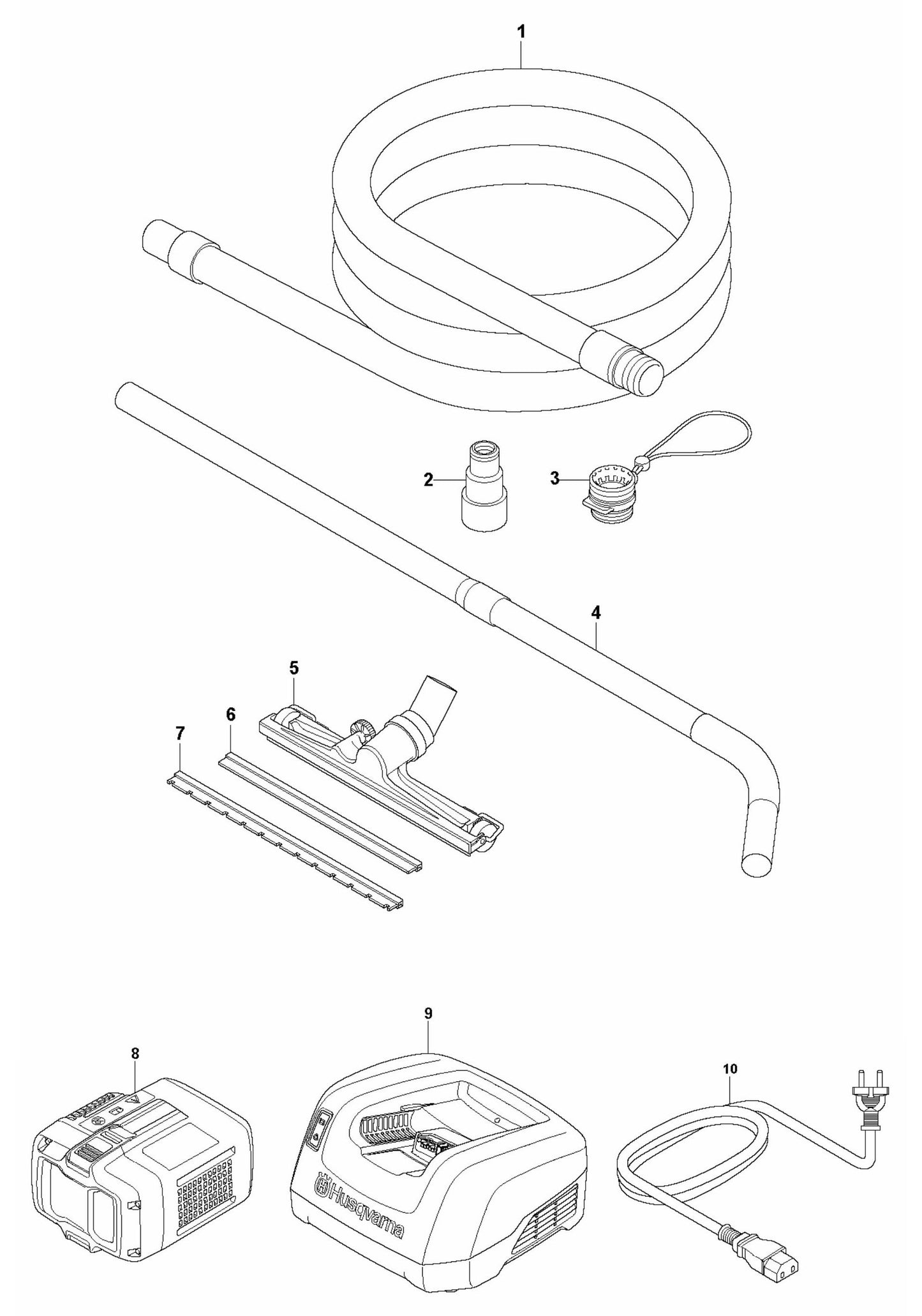 1
2
3
4
5
6
7
8
9
10
Husqvarna