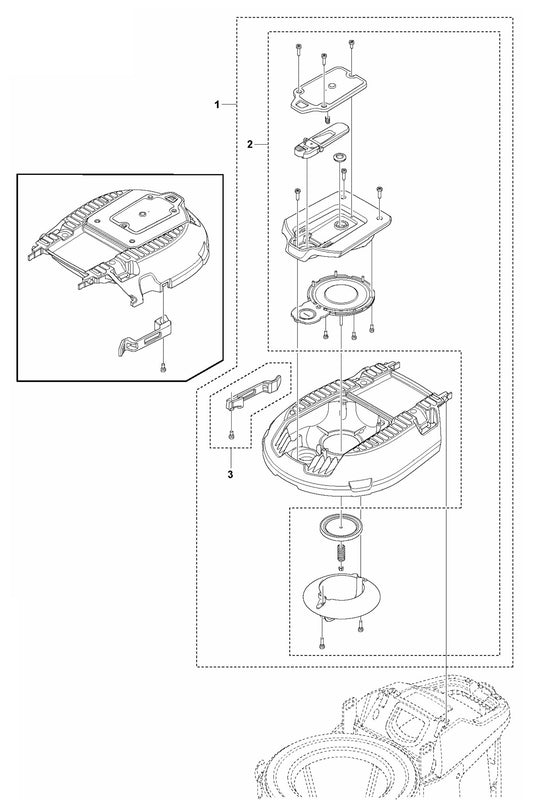 1
2
3