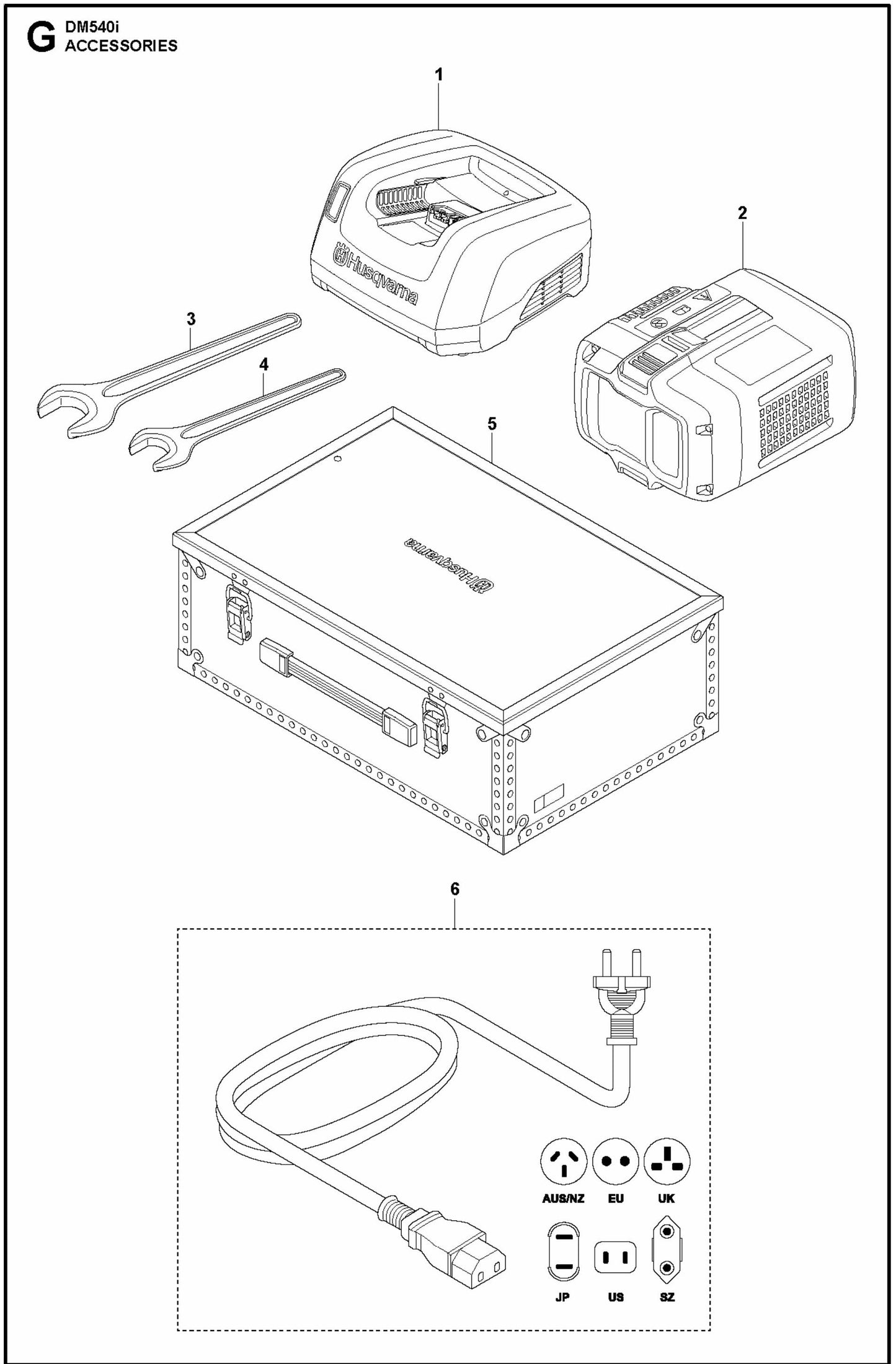 G DM540i
ACCESSORIES

1

Husqvarna

2

3

4

5

Husqvarna

6

AUS/NZ EU UK

JP US SZ