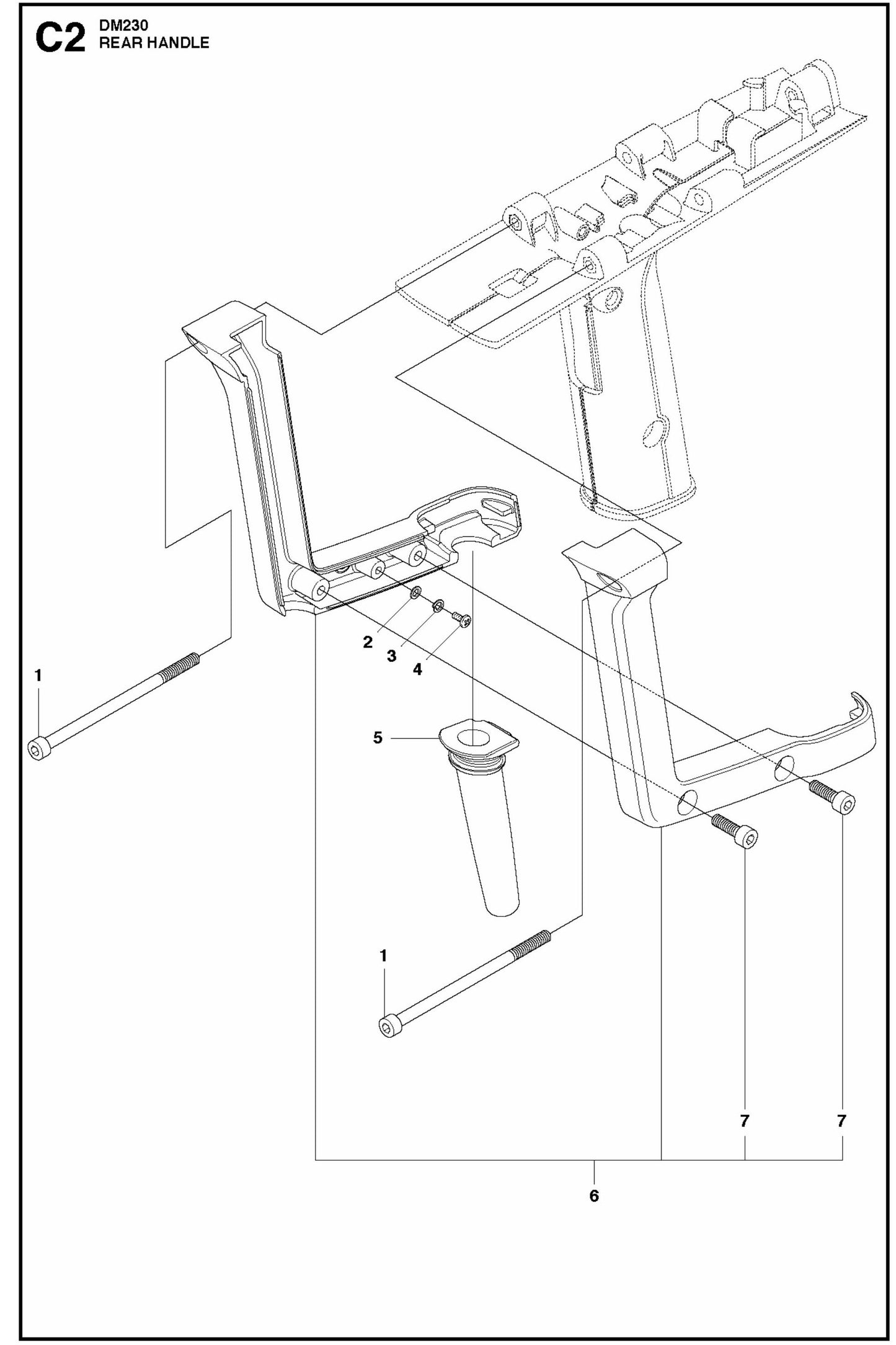 C2 DM230
REAR HANDLE

2
3
4
1
5
1
7
7
6