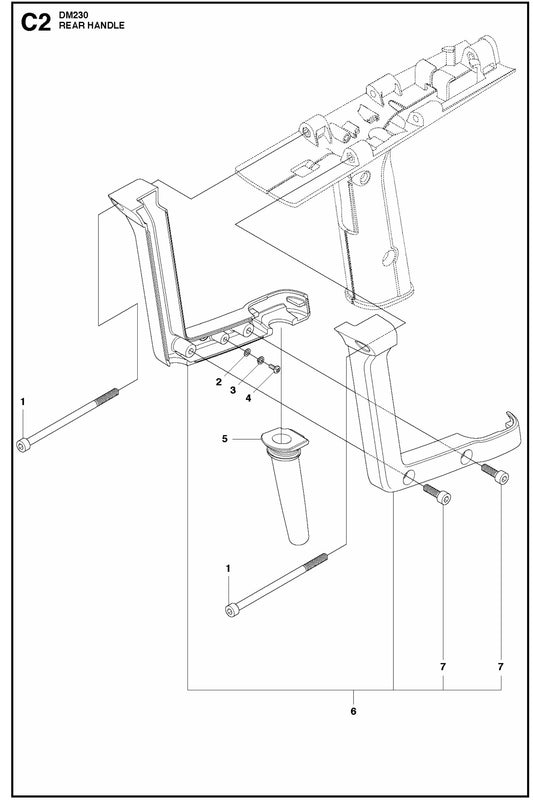 C2 DM230
REAR HANDLE

1

2
3
4

5

1

7
7

6