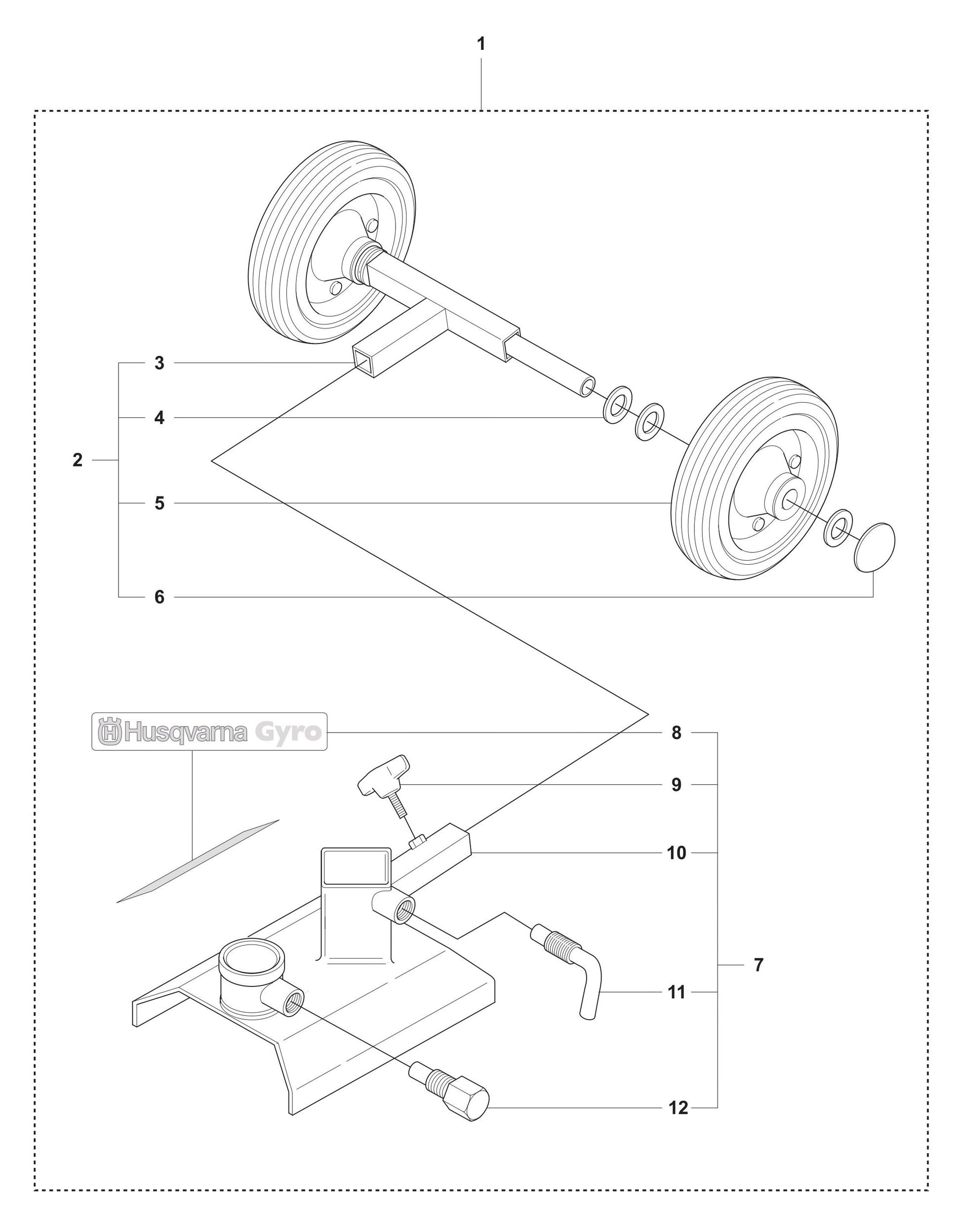 1

3

4

2

5

6

Husqvarna Gyro

8

9

10

7

11

12