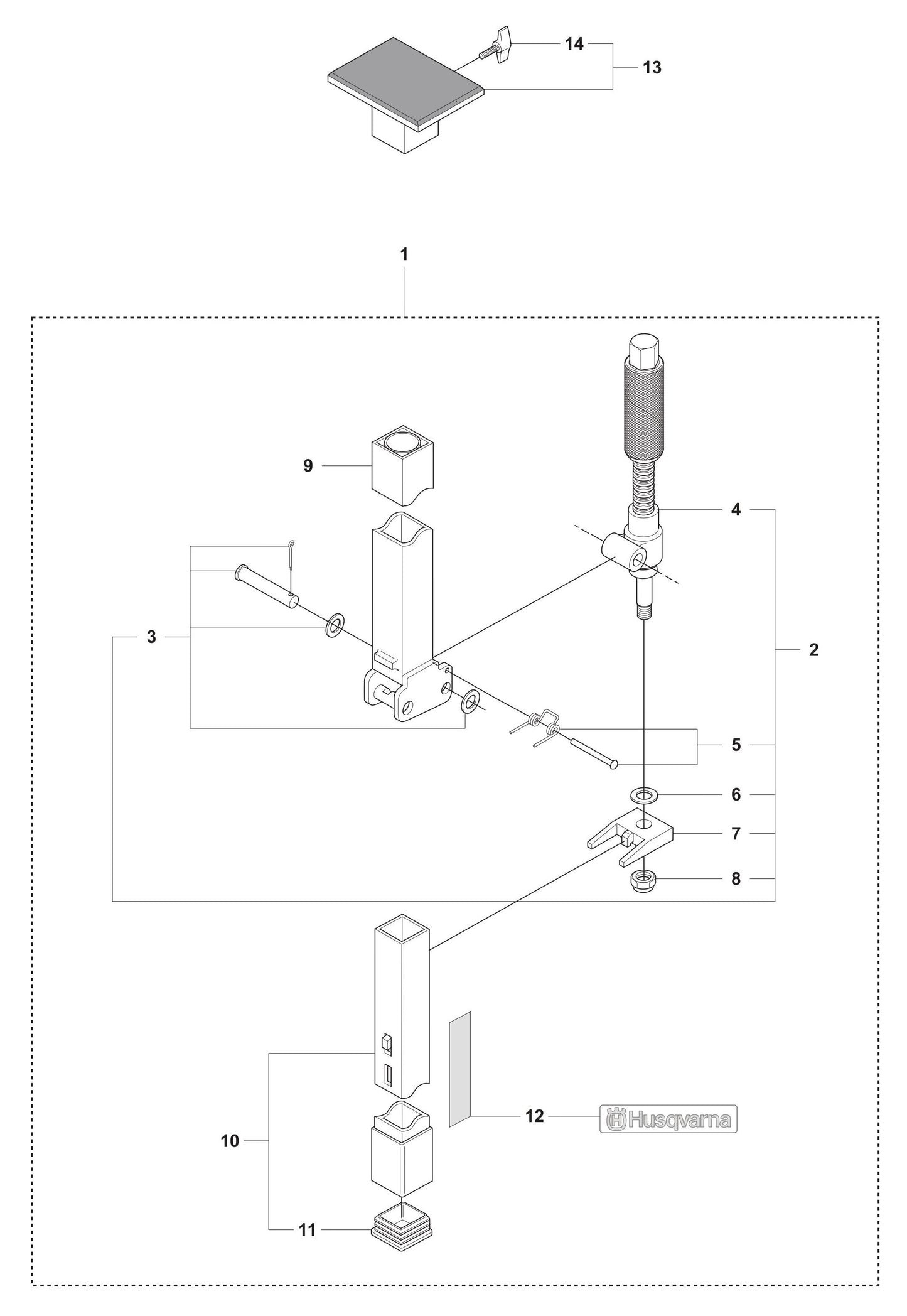 14
13
1
9
4
3
2
5
6
7
8
10
12
Husqvarna
11