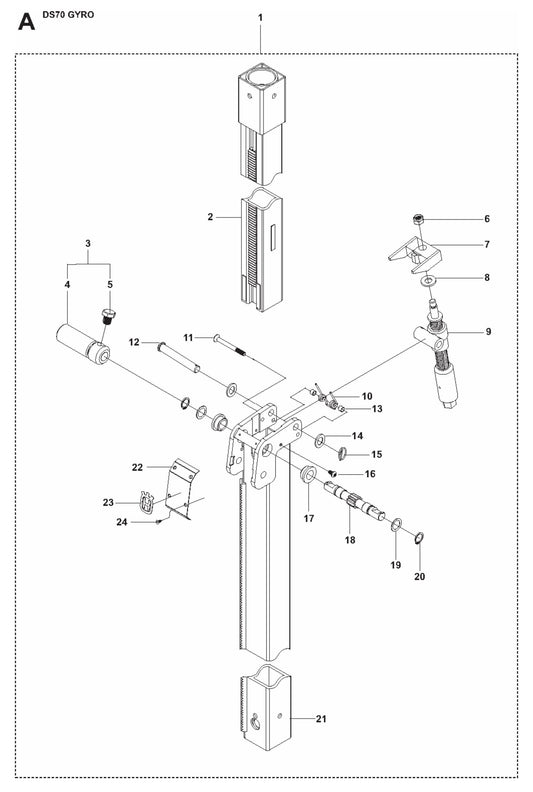 A DS70 GYRO

1
2
3
4
5
6
7
8
9
10
11
12
13
14
15
16
17
18
19
20
21
22
23
24