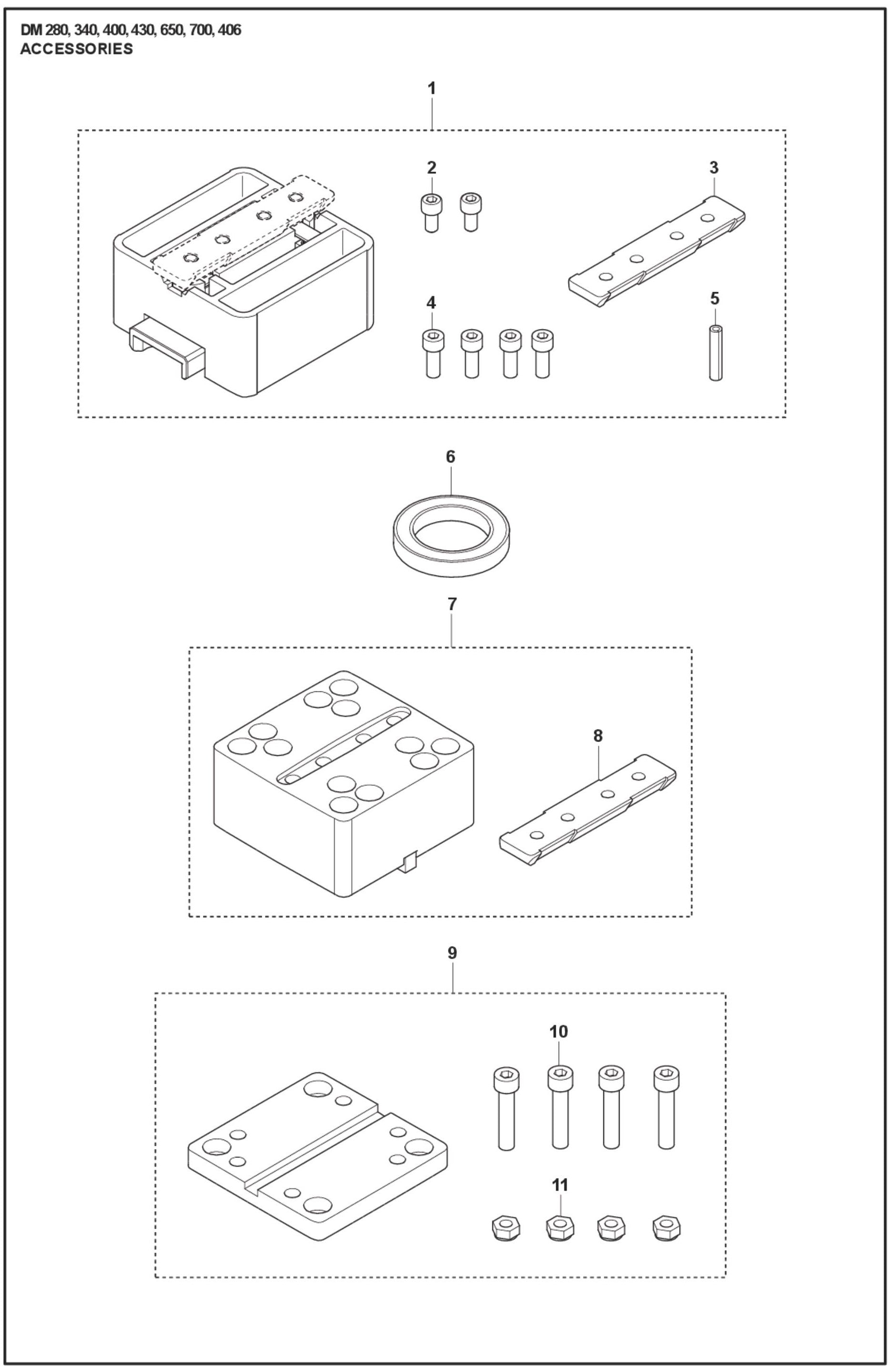 DM 280, 340, 400, 430, 650, 700, 406
ACCESSORIES

1

2

3

4

5

6

7

8

9

10

11