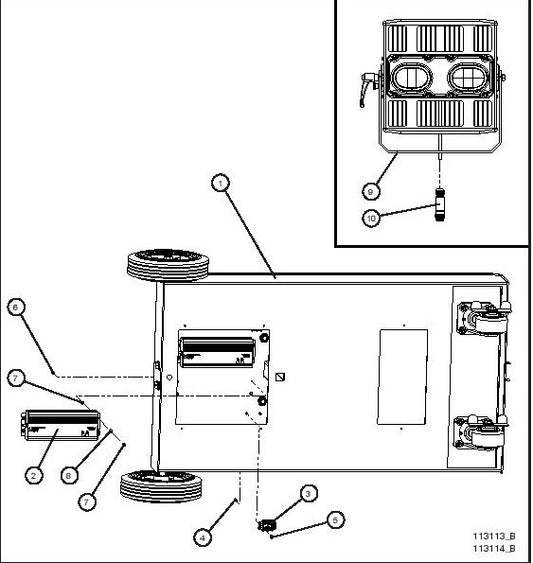 9
10
1
6
7
2
8
7
4
3
5
113113_B
113114_B