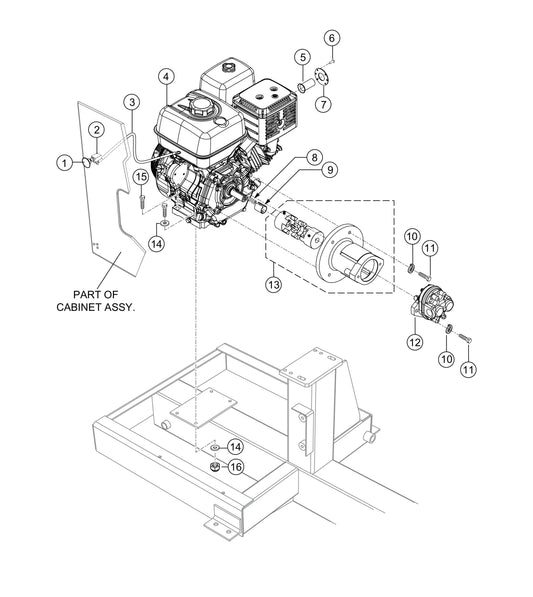 6
5
4
7
3
2
1
8
9
15
14
10
11
13
PART OF CABINET ASSY.
12
10
11
14
16